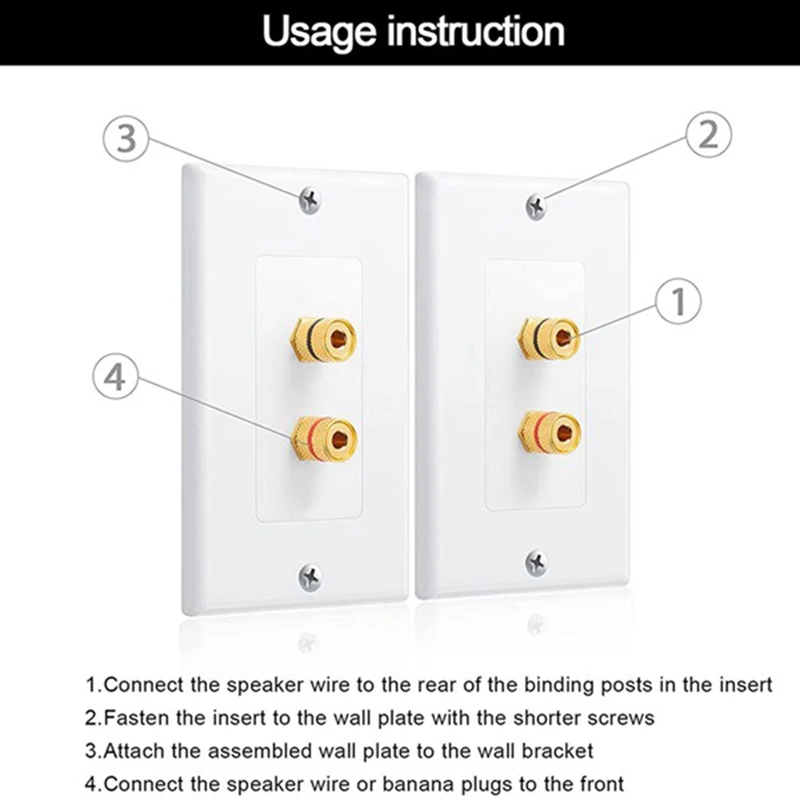 Usage instruction

3

2

1

4

1.Connect the speaker wire to the rear of the binding posts in the insert
2.Fasten the insert to the wall plate with the shorter screws
3.Attach the assembled wall plate to the wall bracket
4.Connect the speaker wire or banana plugs to the front