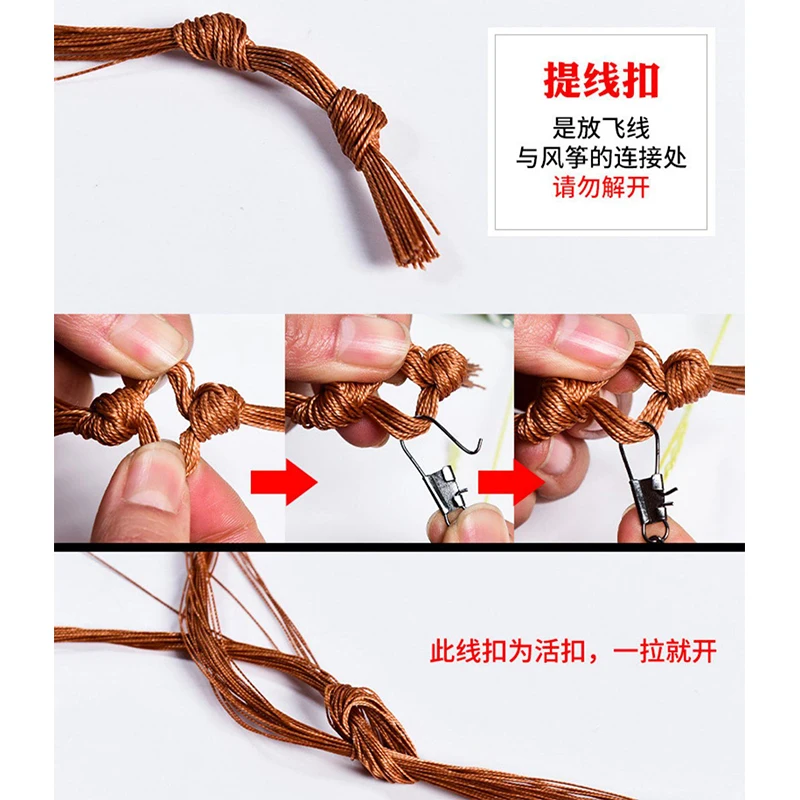 提线扣

是放飞线
与风筝的连接处
请勿解开

此线扣为活扣，一拉就开