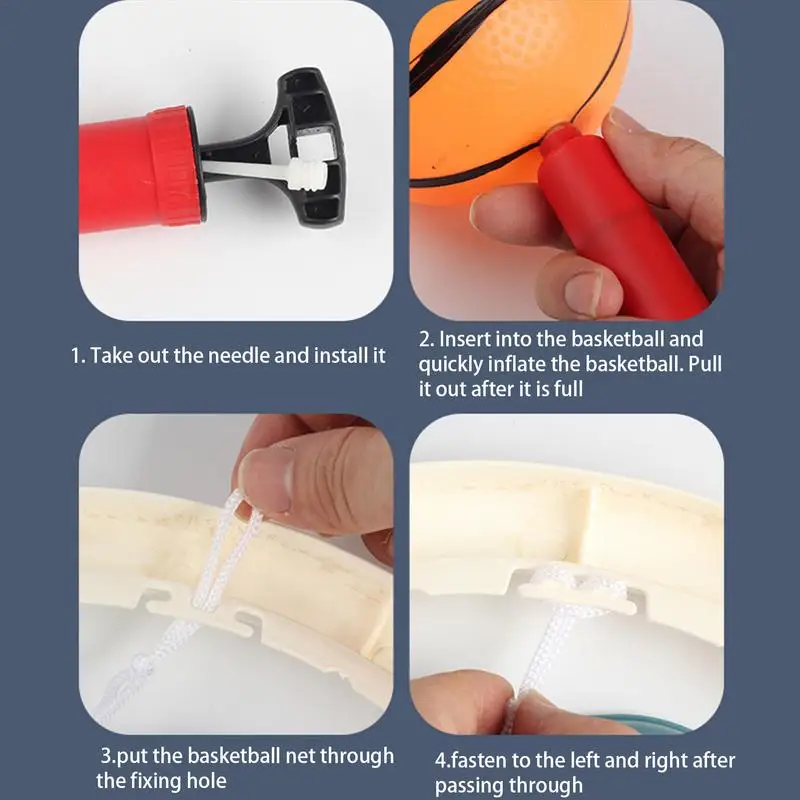 1. Take out the needle and install it

2. Insert into the basketball and quickly inflate the basketball. Pull it out after it is full

3.put the basketball net through the fixing hole

4.fasten to the left and right after passing through