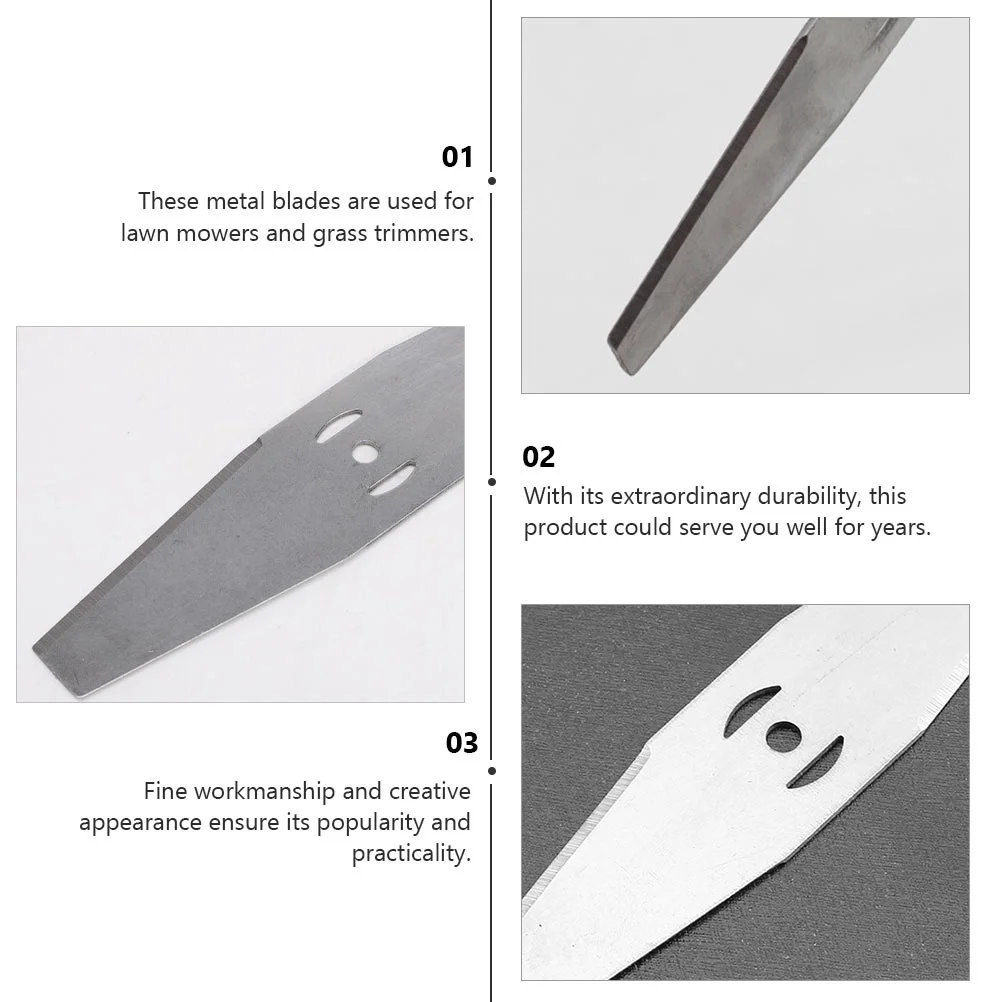 01

These metal blades are used for lawn mowers and grass trimmers.

02

With its extraordinary durability, this product could serve you well for years.

03

Fine workmanship and creative appearance ensure its popularity and practicality.