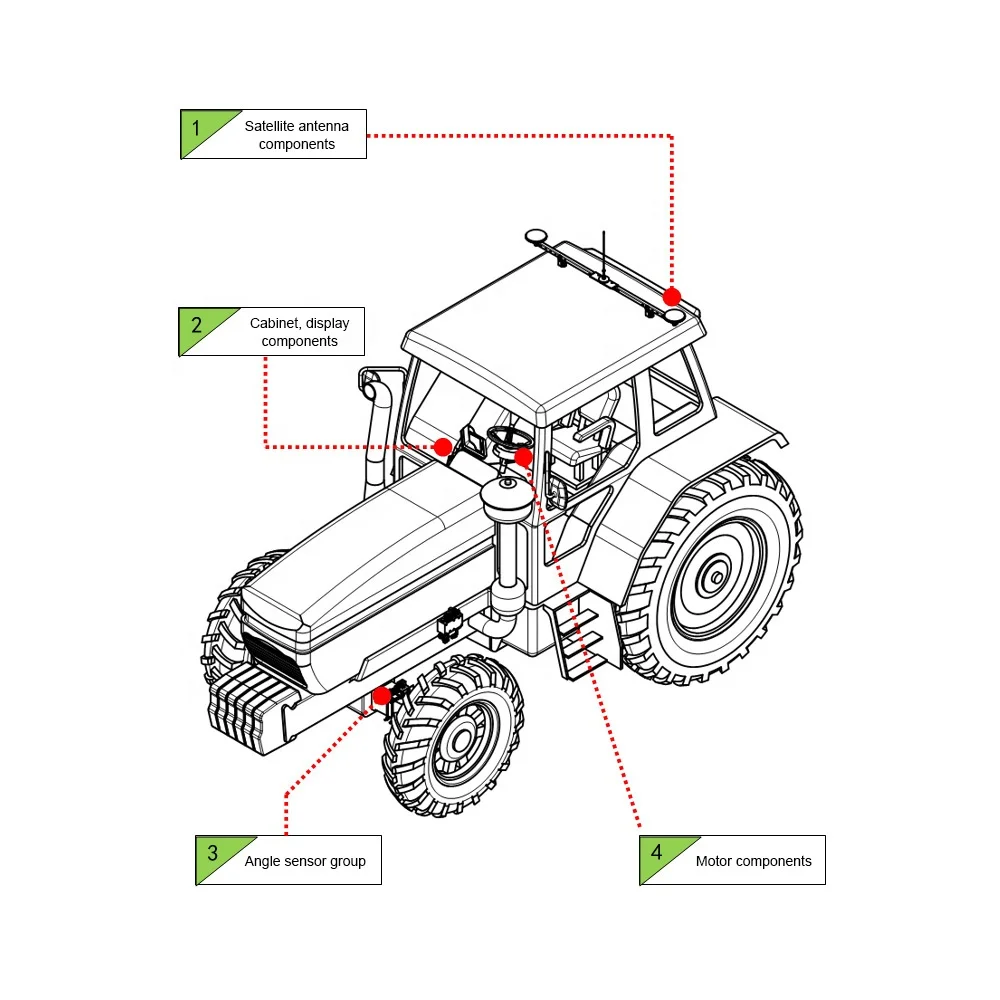 1 Satellite antenna components

2 Cabinet, display components

3 Angle sensor group

4 Motor components