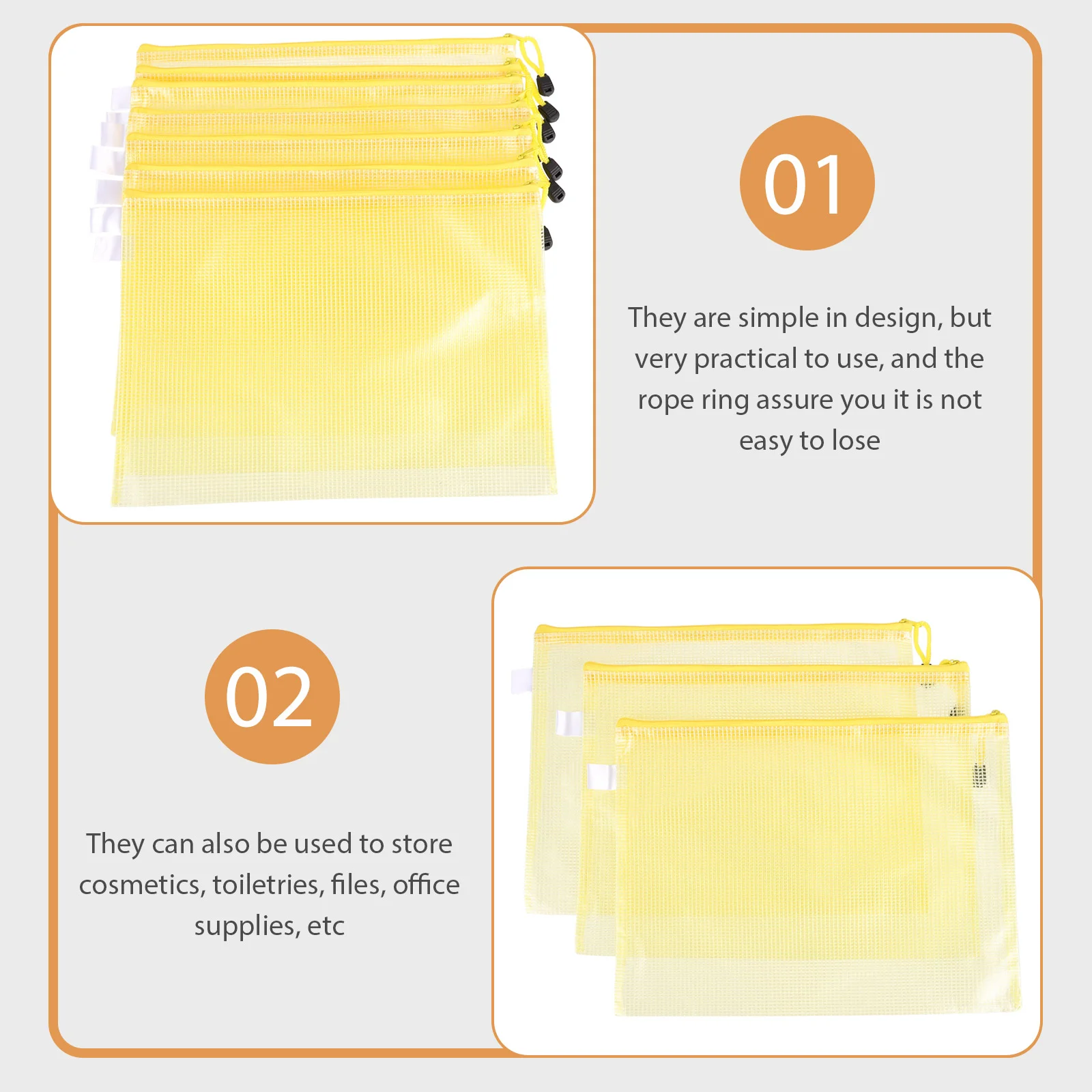 01

They are simple in design, but very practical to use, and the rope ring assure you it is not easy to lose

02

They can also be used to store cosmetics, toiletries, files, office supplies, etc