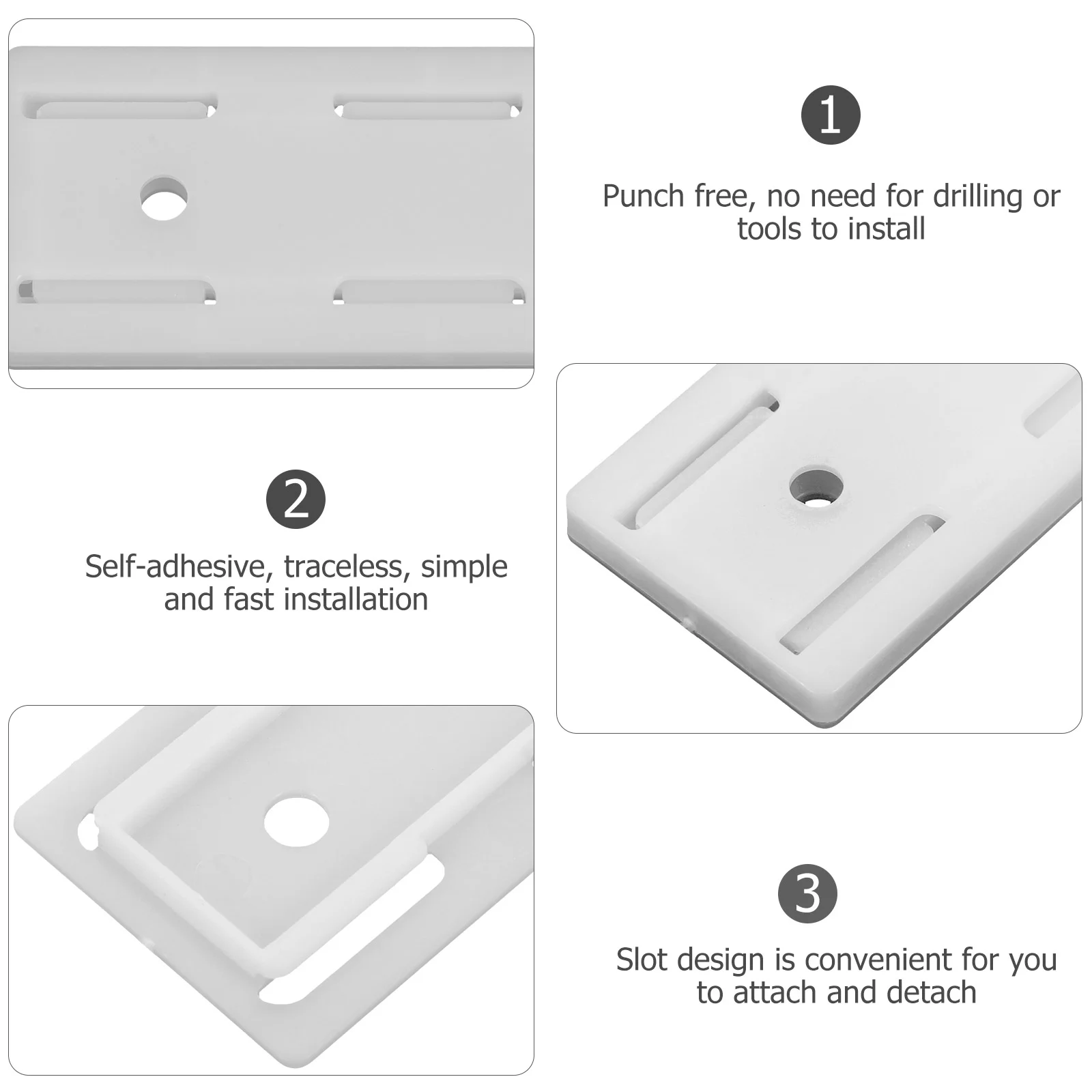 1

Punch free, no need for drilling or tools to install

2

Self-adhesive, traceless, simple and fast installation

3

Slot design is convenient for you to attach and detach