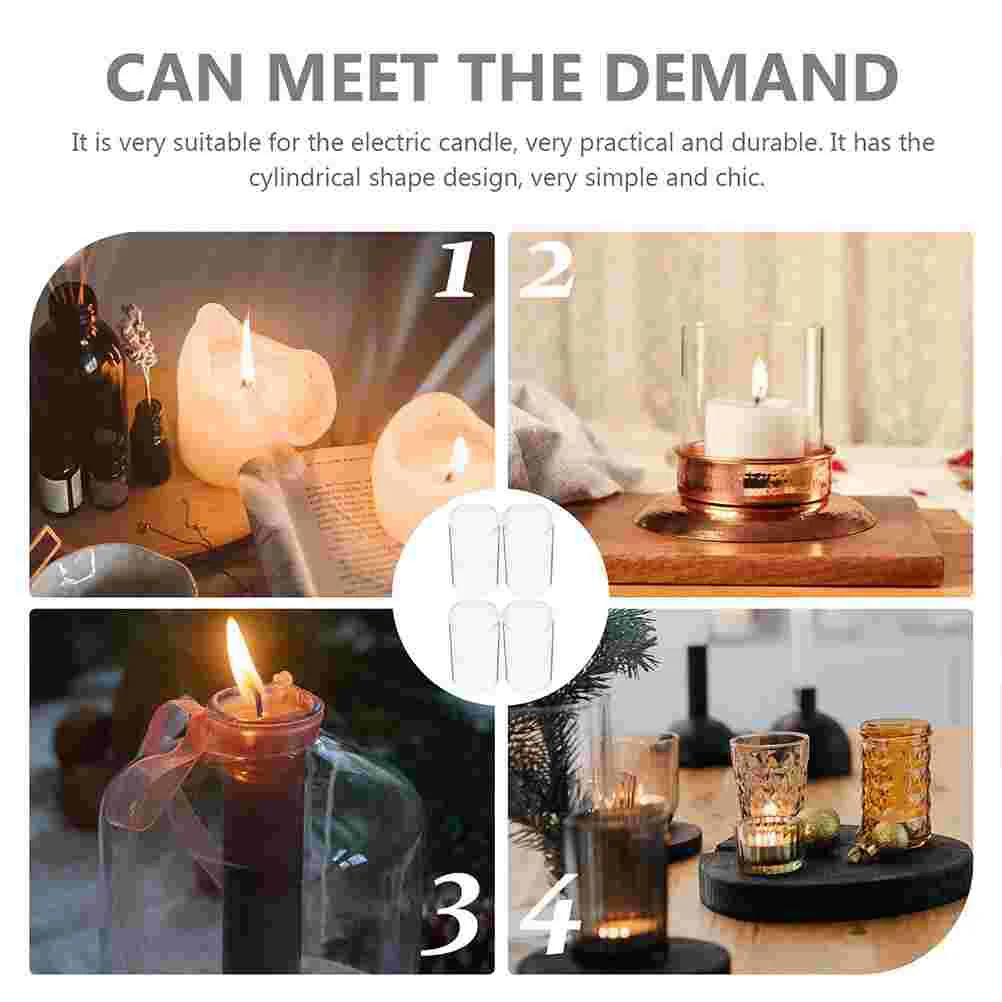 CAN MEET THE DEMAND

It is very suitable for the electric candle, very practical and durable. It has the cylindrical shape design, very simple and chic.

1

2

3

4