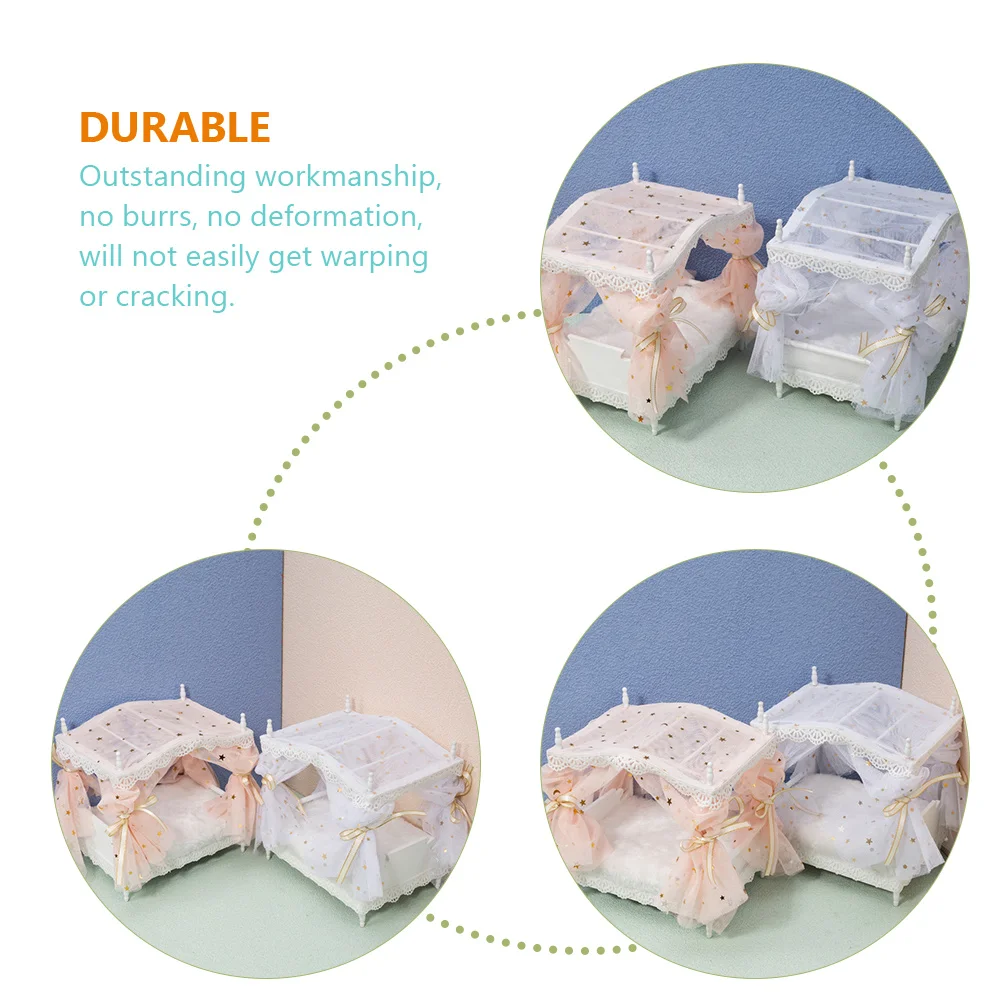 DURABLE
Outstanding workmanship, no burrs, no deformation, will not easily get warping or cracking.