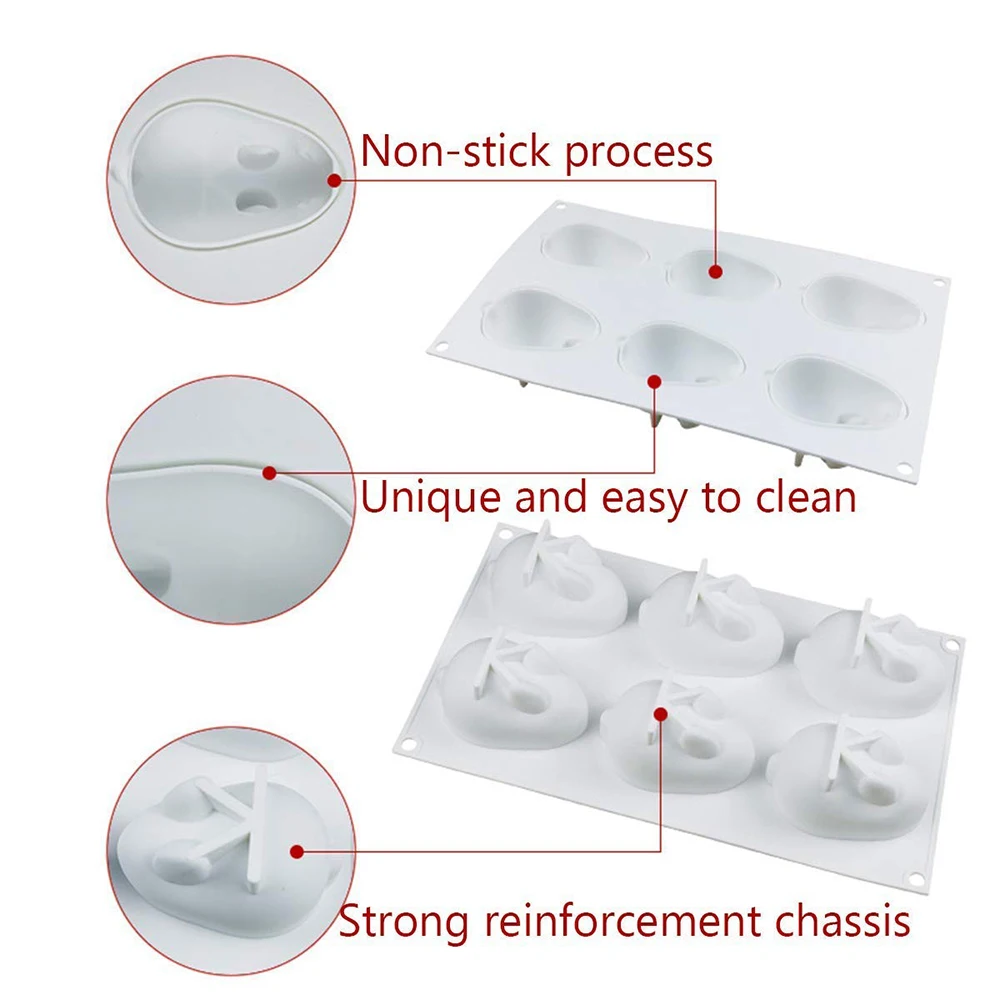 Non-stick process

Unique and easy to clean

Strong reinforcement chassis