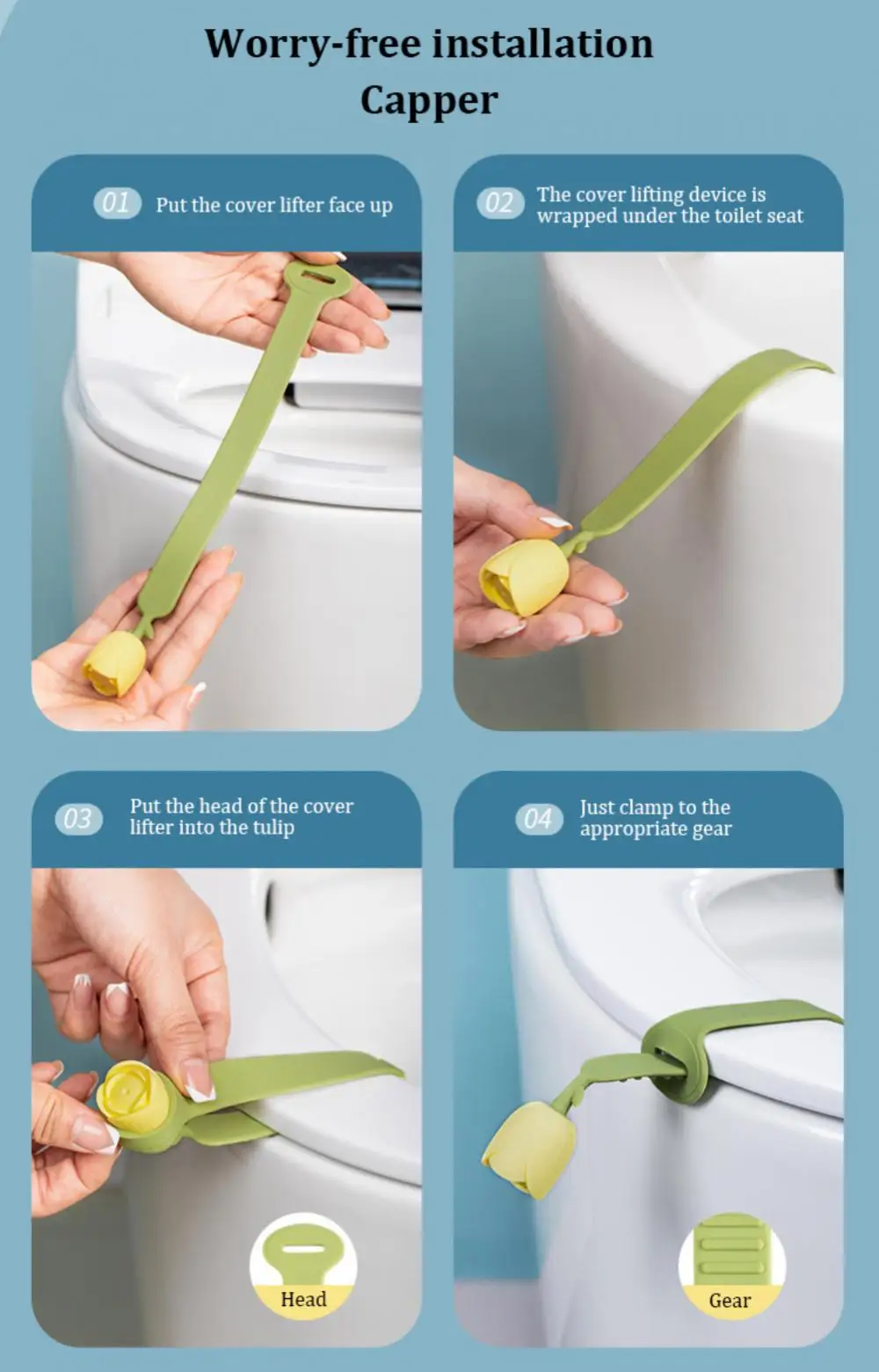 Worry-free installation
Capper

01 Put the cover lifter face up

02 The cover lifting device is wrapped under the toilet seat

03 Put the head of the cover lifter into the tulip

Head

04 Just clamp to the appropriate gear

Gear