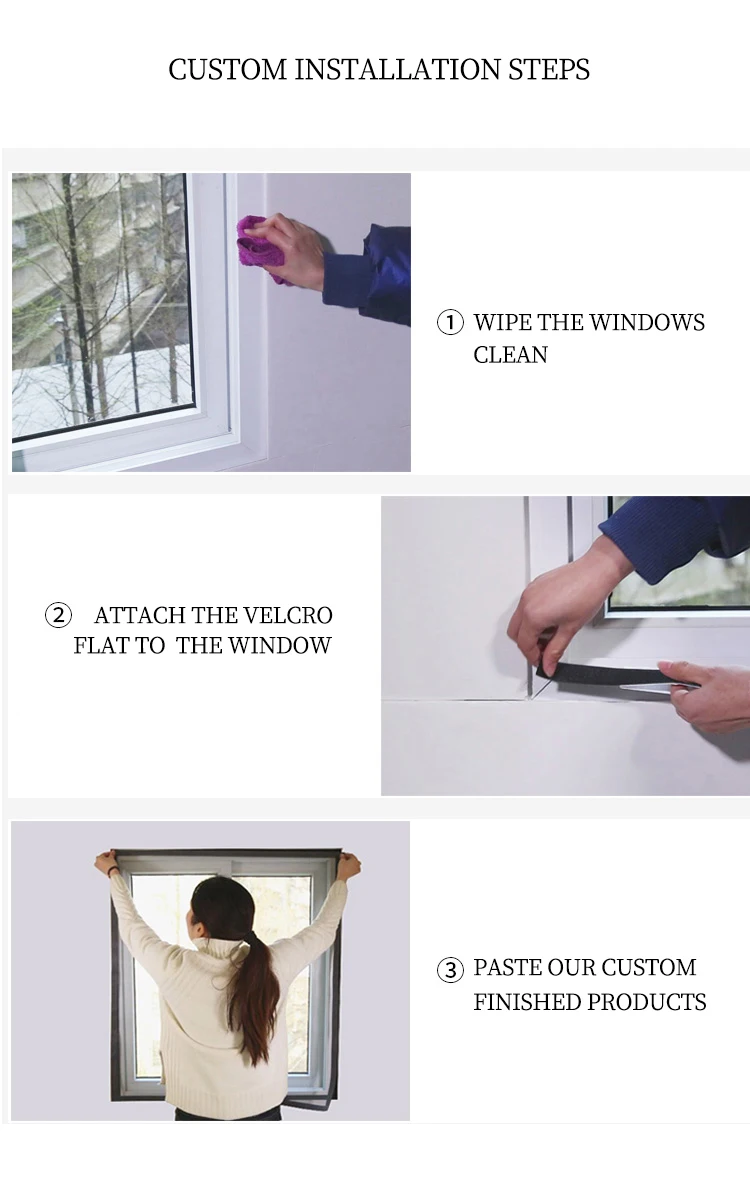 CUSTOM INSTALLATION STEPS

① WIPE THE WINDOWS CLEAN

② ATTACH THE VELCRO FLAT TO THE WINDOW

③ PASTE OUR CUSTOM FINISHED PRODUCTS