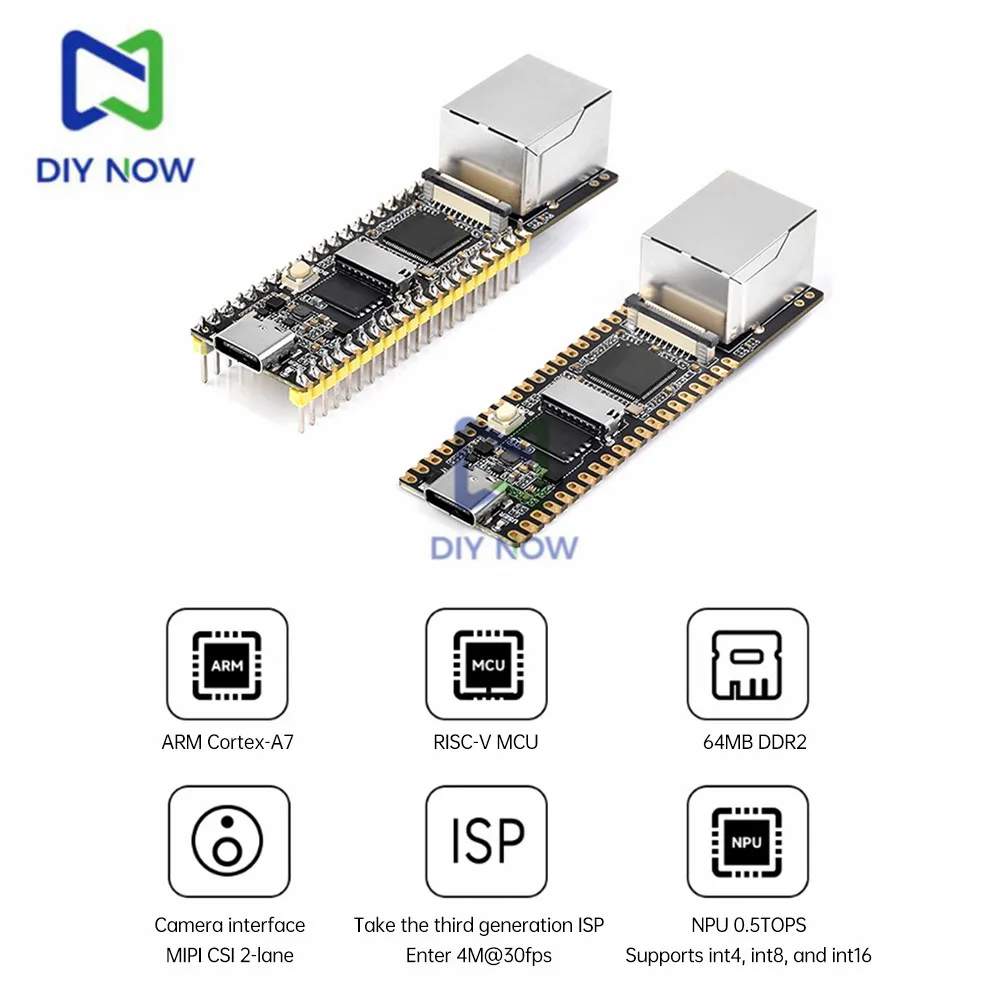 DIY NOW

DIY NOW

ARM

ARM Cortex-A7

MCU

RISC-V MCU

64MB DDR2

Camera interface
MIPI CSI 2-lane

ISP

Take the third generation ISP
Enter 4M@30fps

NPU

NPU 0.5TOPS
Supports int4, int8, and int16