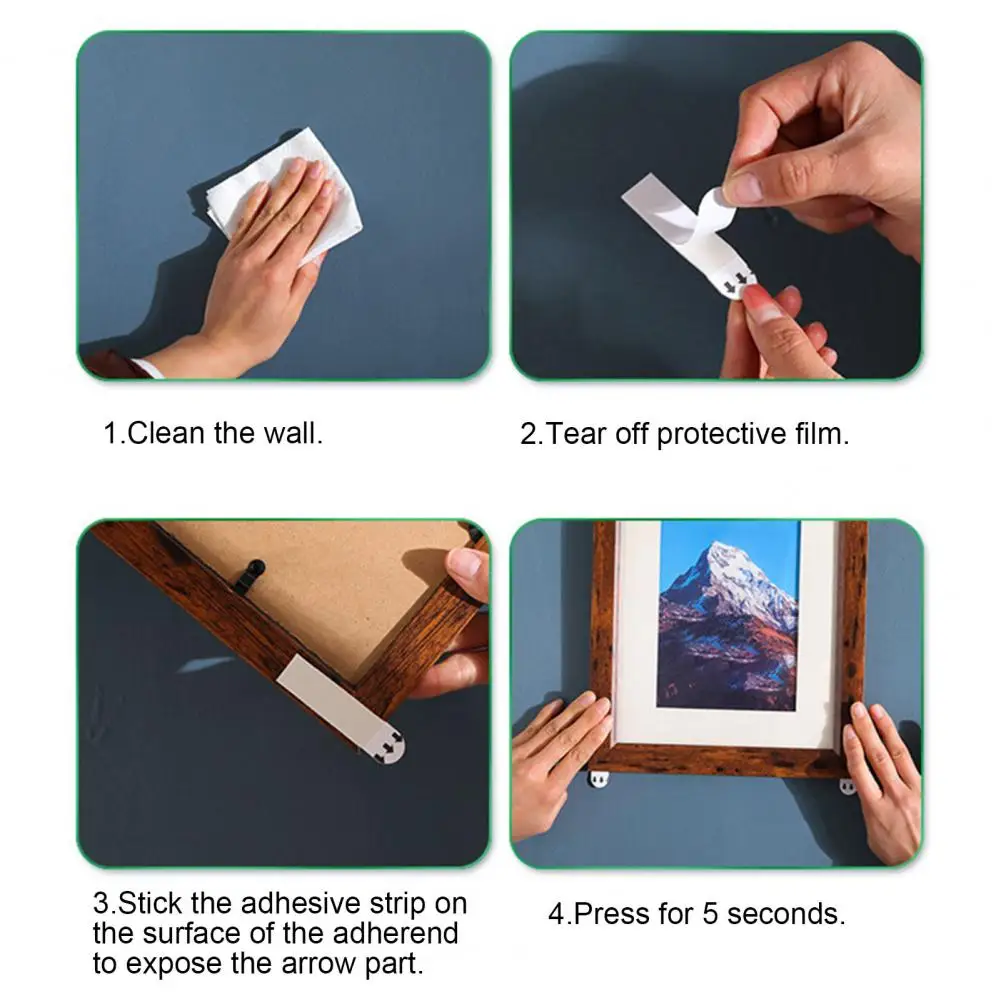 1.Clean the wall.

2.Tear off protective film.

3.Stick the adhesive strip on the surface of the adherend to expose the arrow part.

4.Press for 5 seconds.