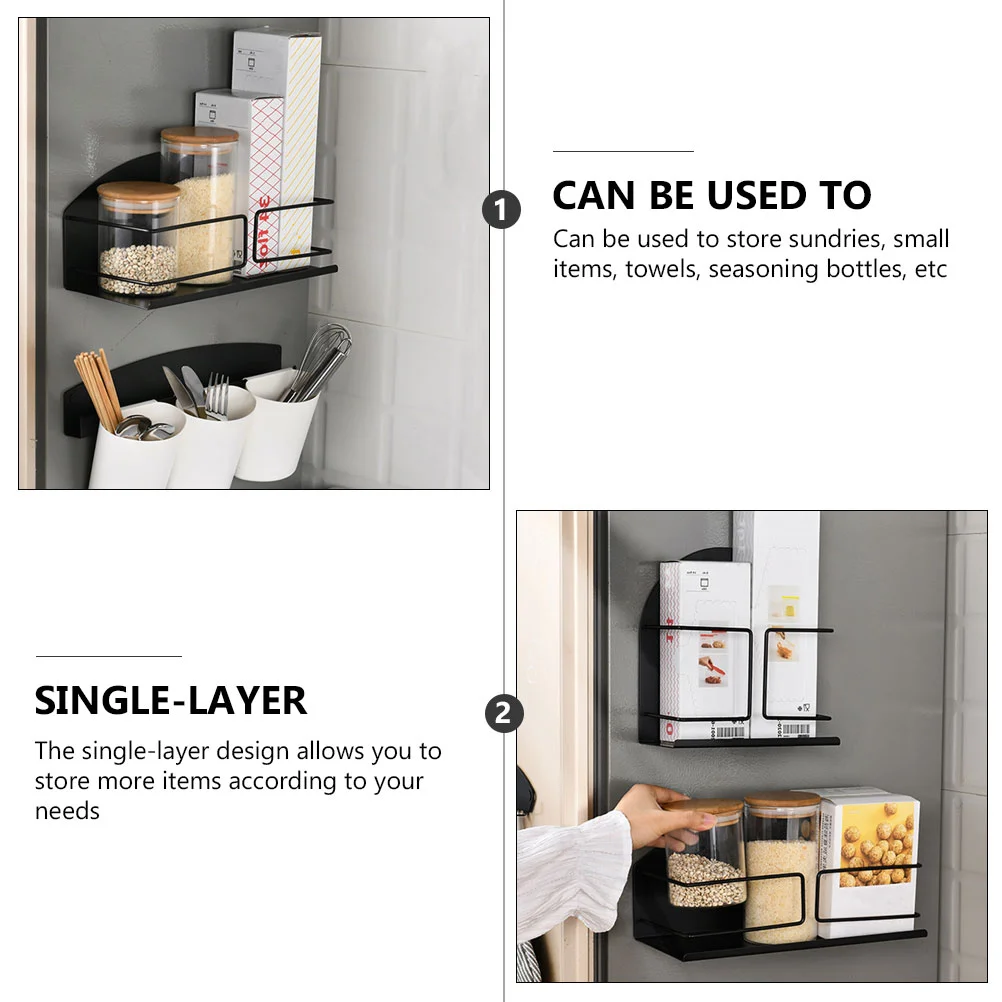 1

CAN BE USED TO

Can be used to store sundries, small items, towels, seasoning bottles, etc

SINGLE-LAYER

The single-layer design allows you to store more items according to your needs

2