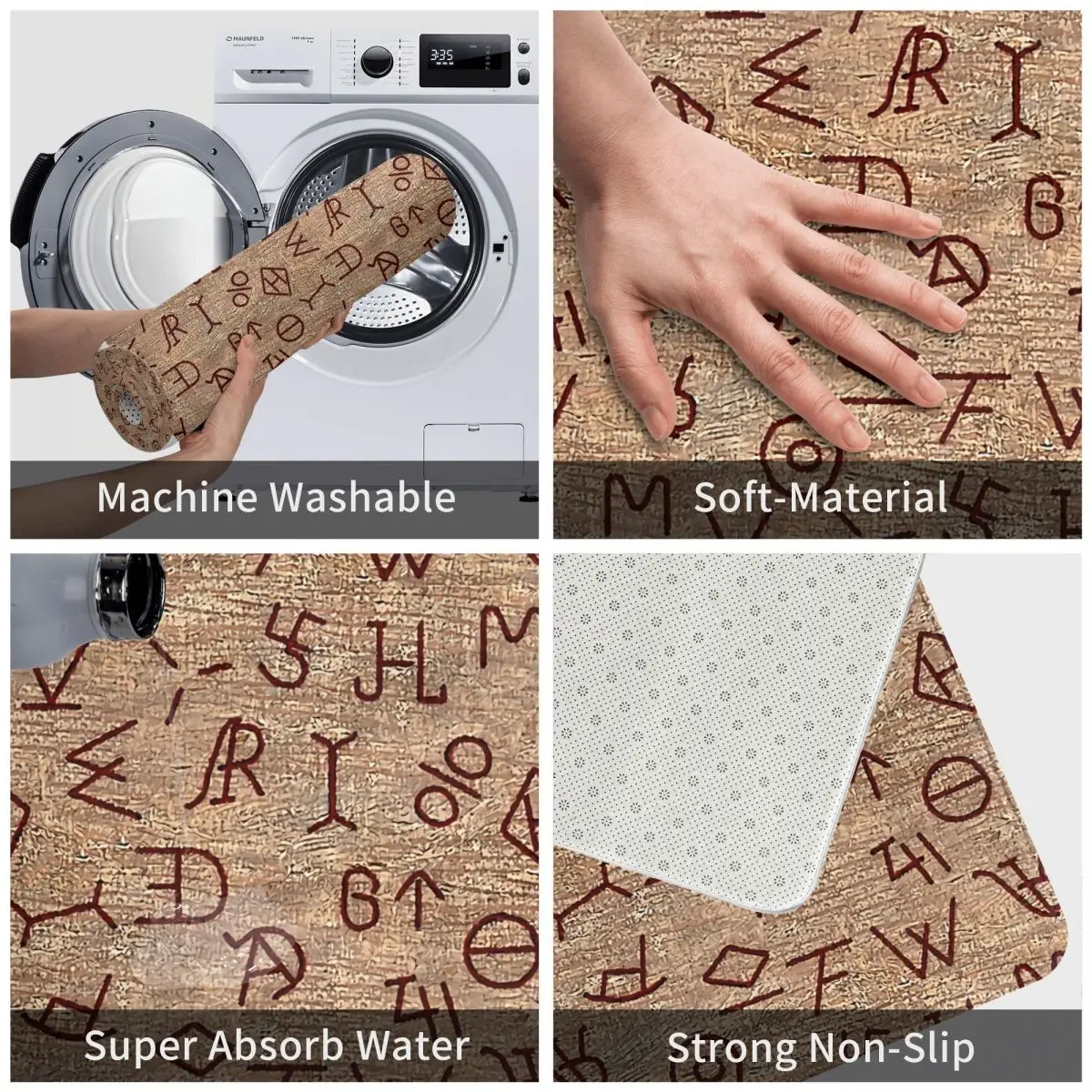 MAUNFELD

3:35

Machine Washable

Soft-Material

Super Absorb Water

Strong Non-Slip