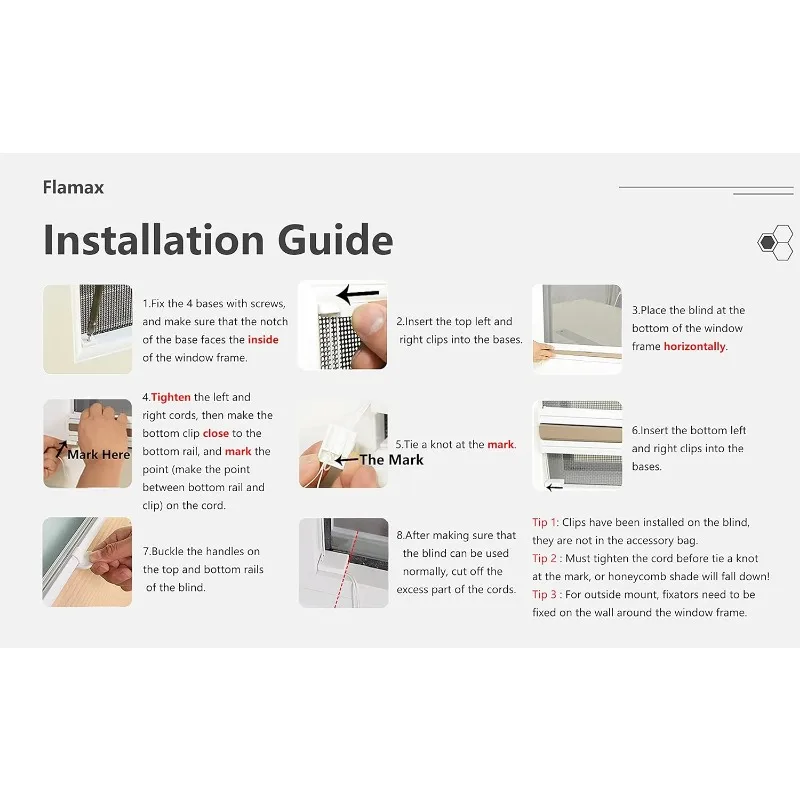 Flamax

Installation Guide

1.Fix the 4 bases with screws, and make sure that the notch of the base faces the inside of the window frame.

2.Insert the top left and right clips into the bases.

3.Place the blind at the bottom of the window frame horizontally.

Mark Here

4.Tighten the left and right cords, then make the bottom clip close to the bottom rail, and mark the point (make the point between bottom rail and clip) on the cord.

The Mark

5.Tie a knot at the mark.

6.Insert the bottom left and right clips into the bases.

7.Buckle the handles on the top and bottom rails of the blind.

8.After making sure that the blind can be used normally, cut off the excess part of the cords.

Tip 1: Clips have been installed on the blind, they are not in the accessory bag.
Tip 2 : Must tighten the cord before tie a knot at the mark, or honeycomb shade will fall down!
Tip 3 : For outside mount, fixators need to be fixed on the wall around the window frame.