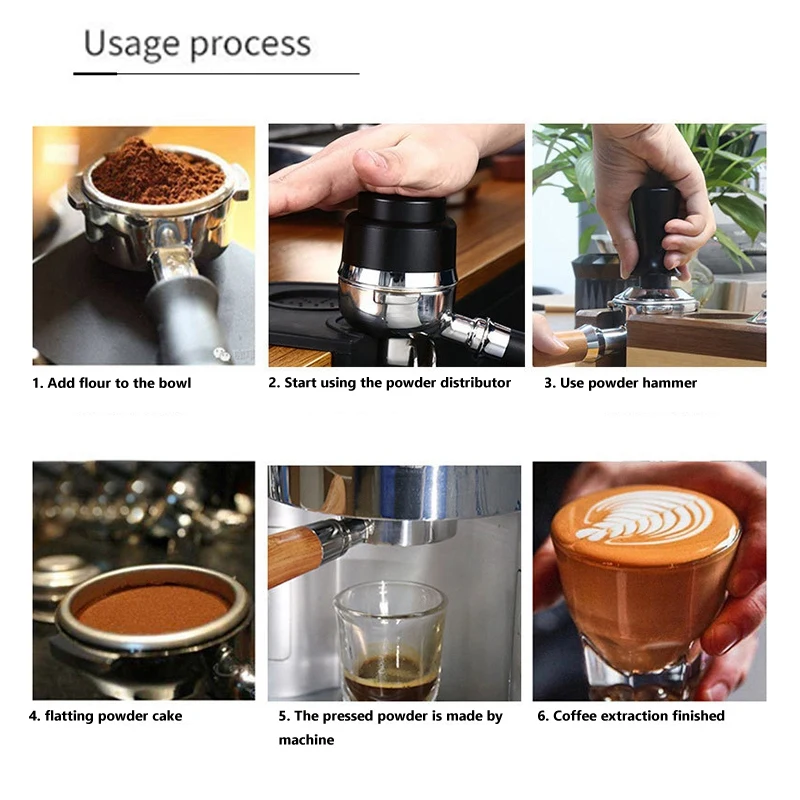 Usage process

1. Add flour to the bowl

2. Start using the powder distributor

3. Use powder hammer

4. flatting powder cake

5. The pressed powder is made by machine

6. Coffee extraction finished