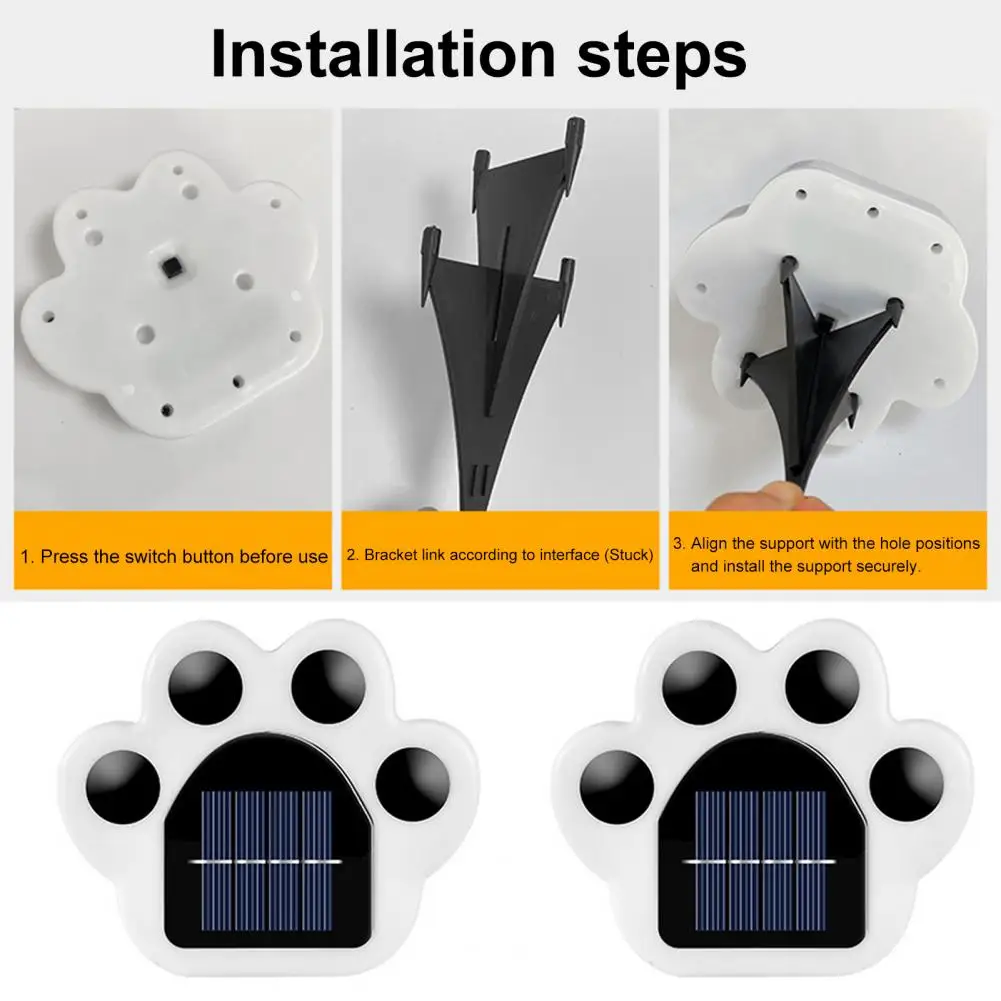 Installation steps

1. Press the switch button before use

2. Bracket link according to interface (Stuck)

3. Align the support with the hole positions and install the support securely.