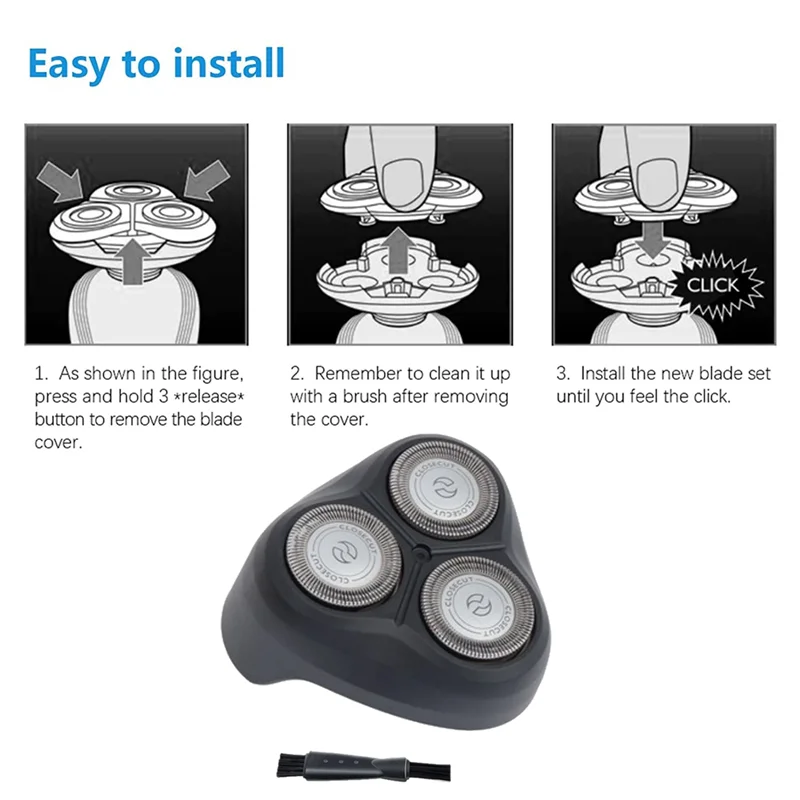 Easy to install

CLICK

1. As shown in the figure, press and hold 3 *release* button to remove the blade cover.

2. Remember to clean it up with a brush after removing the cover.

3. Install the new blade set until you feel the click.

CLOSECUT CLOSECUT
CLOSECUT CLOSECUT
CLOSECUT CLOSECUT