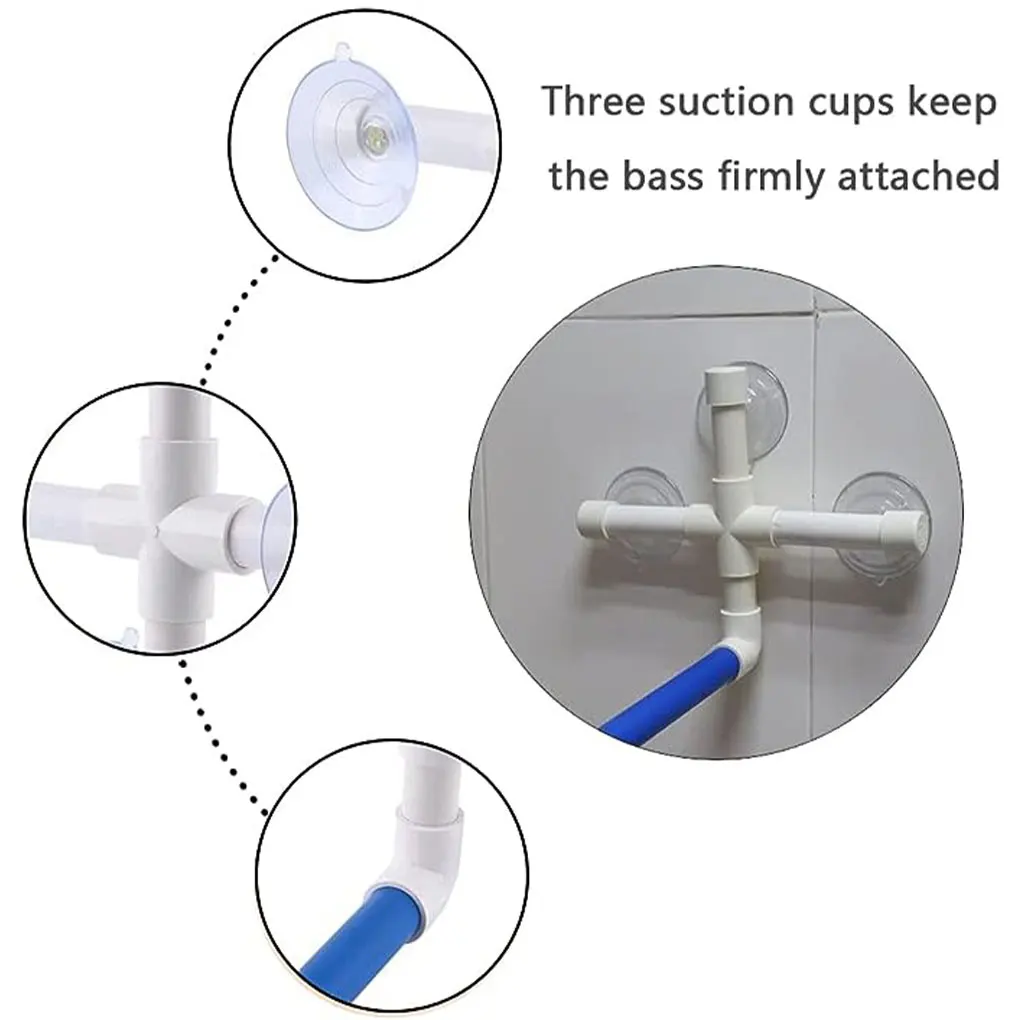 Three suction cups keep the bass firmly attached