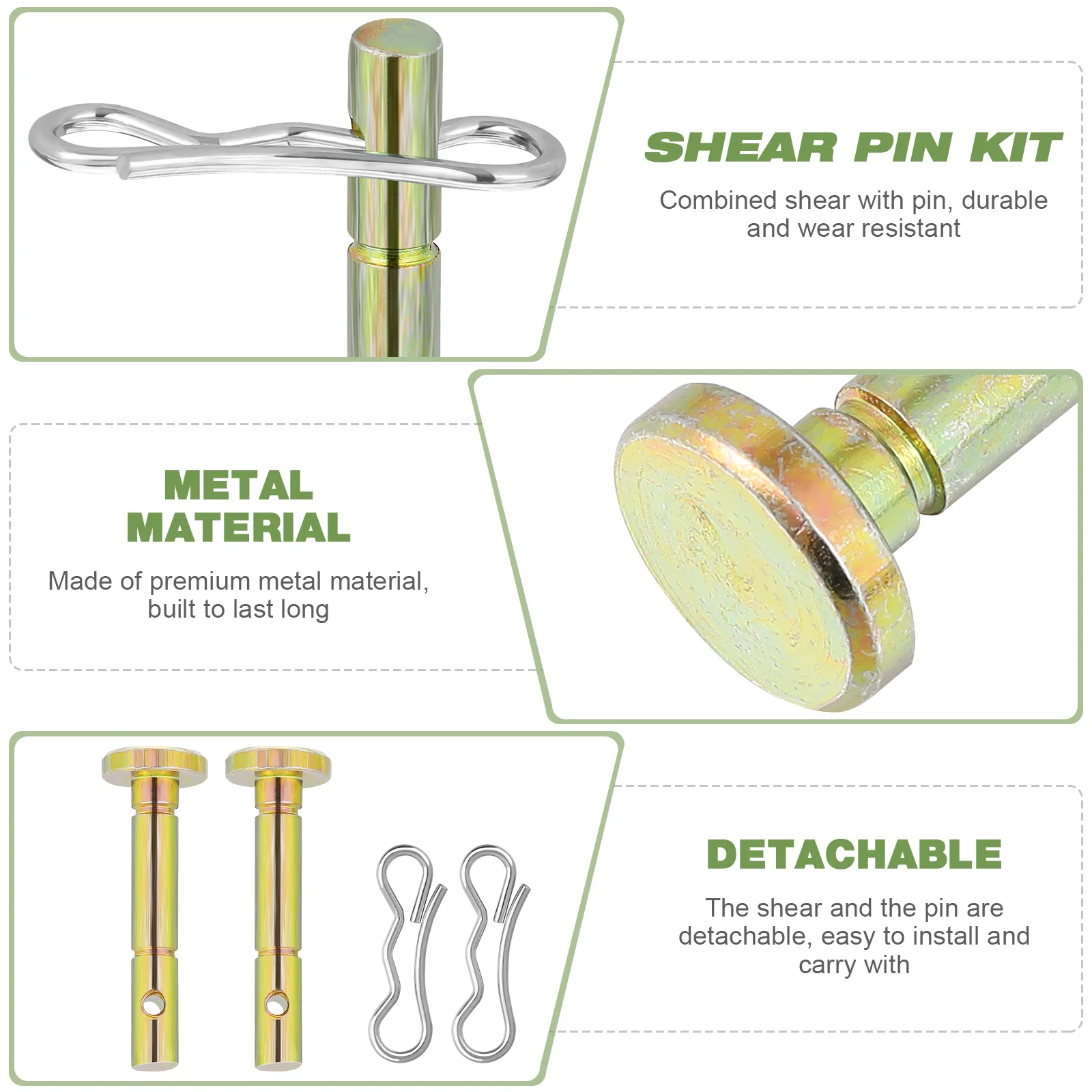 SHEAR PIN KIT

Combined shear with pin, durable and wear resistant

METAL MATERIAL

Made of premium metal material, built to last long

DETACHABLE

The shear and the pin are detachable, easy to install and carry with