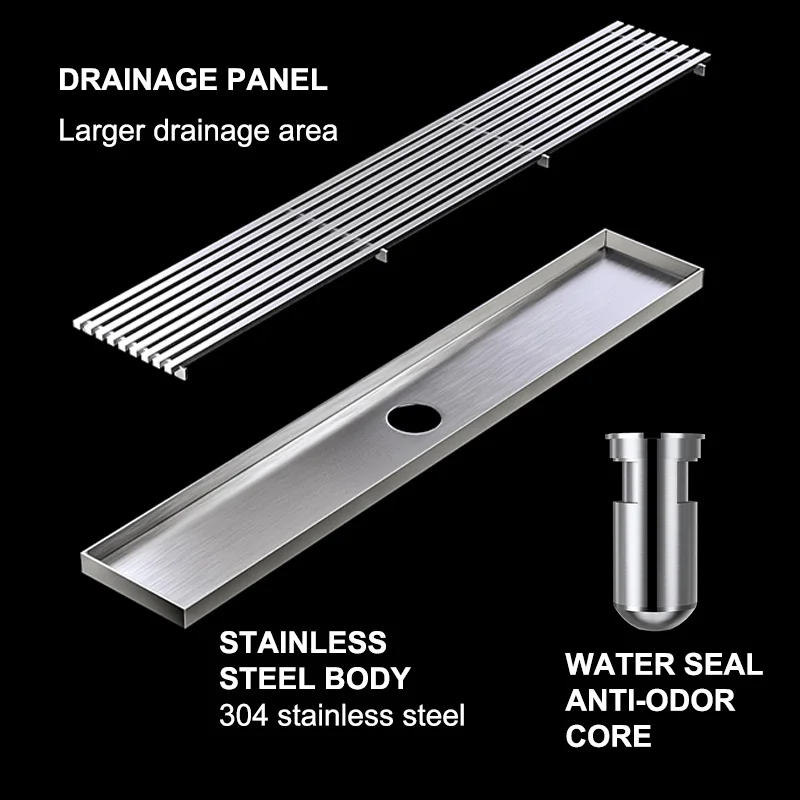 DRAINAGE PANEL
Larger drainage area

STAINLESS STEEL BODY
304 stainless steel

WATER SEAL ANTI-ODOR CORE