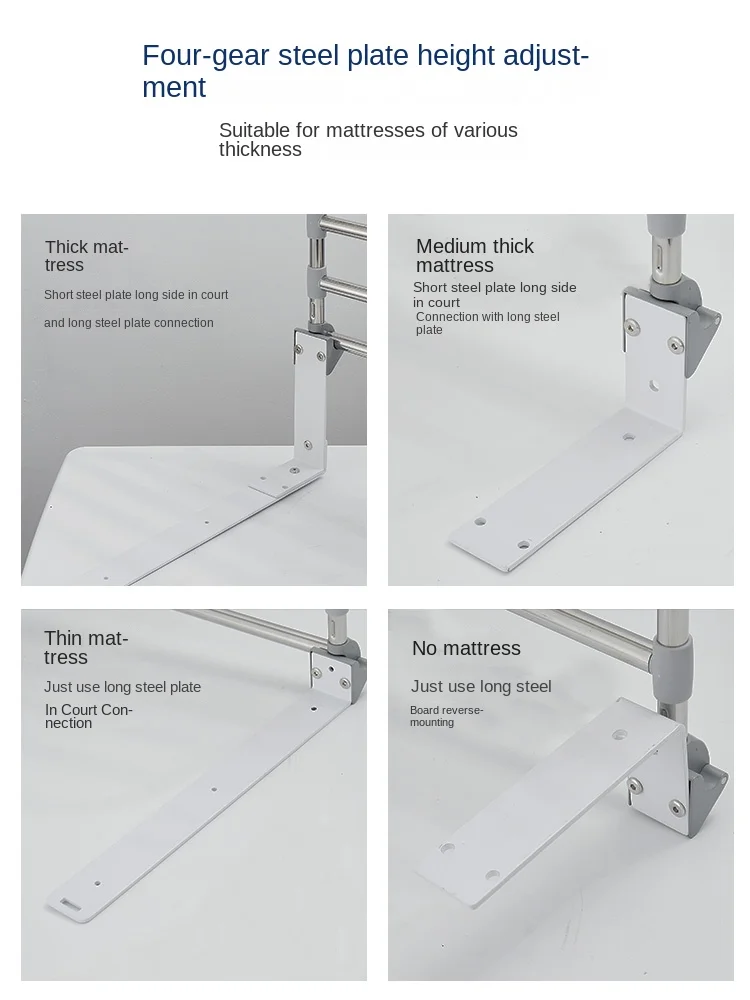 Four-gear steel plate height adjustment

Suitable for mattresses of various thickness

Thick mattress

Short steel plate long side in court

and long steel plate connection

Medium thick mattress

Short steel plate long side in court

Connection with long steel plate

Thin mattress

Just use long steel plate

In Court Connection

No mattress

Just use long steel

Board reverse-mounting