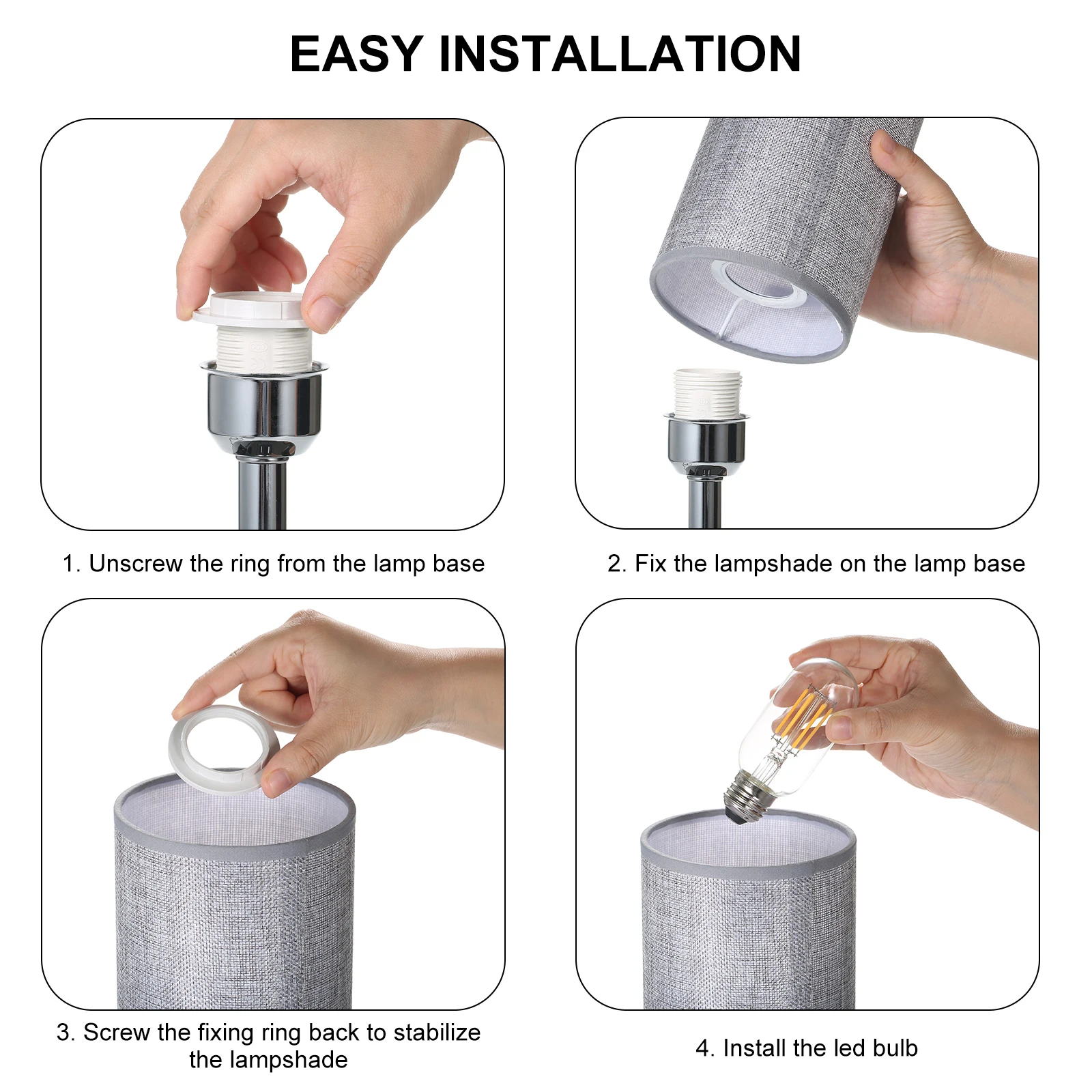 EASY INSTALLATION

1. Unscrew the ring from the lamp base

2. Fix the lampshade on the lamp base

3. Screw the fixing ring back to stabilize the lampshade

4. Install the led bulb