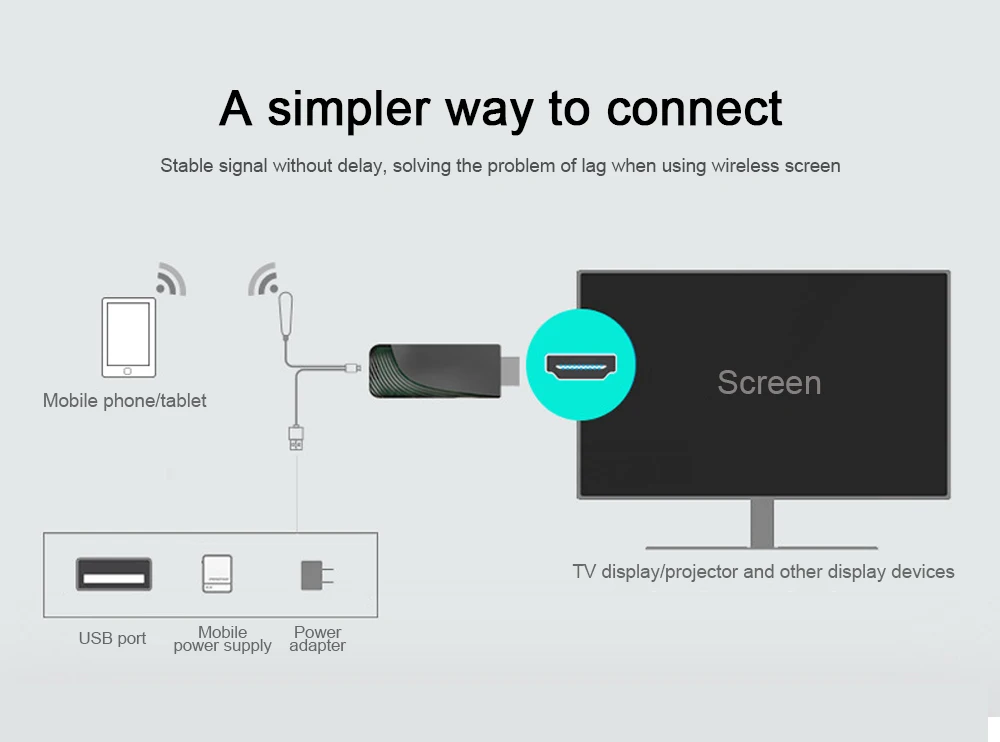 A simpler way to connect

Stable signal without delay, solving the problem of lag when using wireless screen

Mobile phone/tablet

Screen

TV display/projector and other display devices

USB port

Mobile power supply

Power adapter