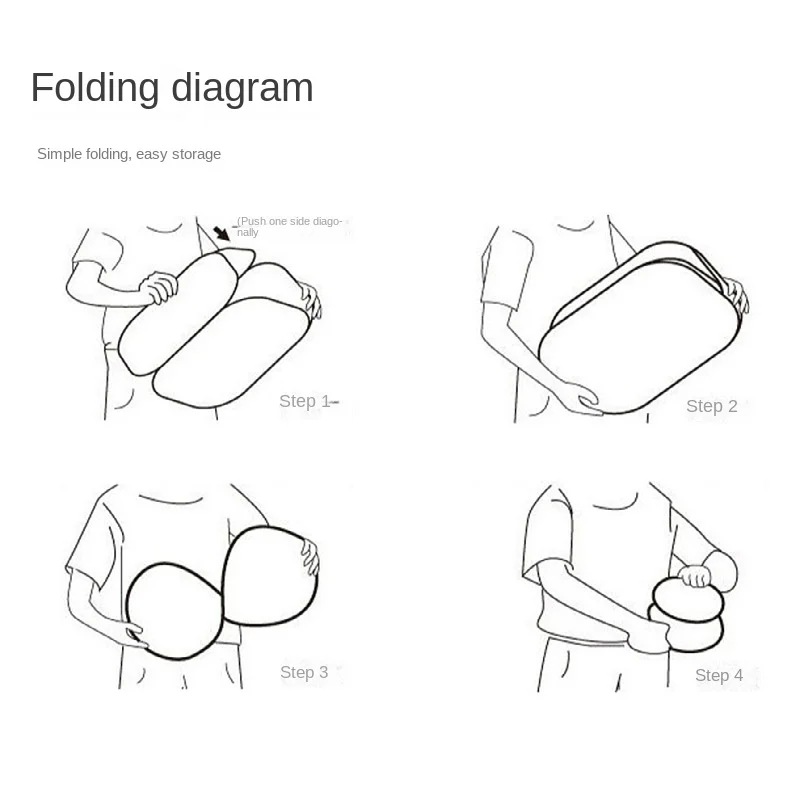 Folding diagram

Simple folding, easy storage

(Push one side diagonally

Step 1

Step 2

Step 3

Step 4