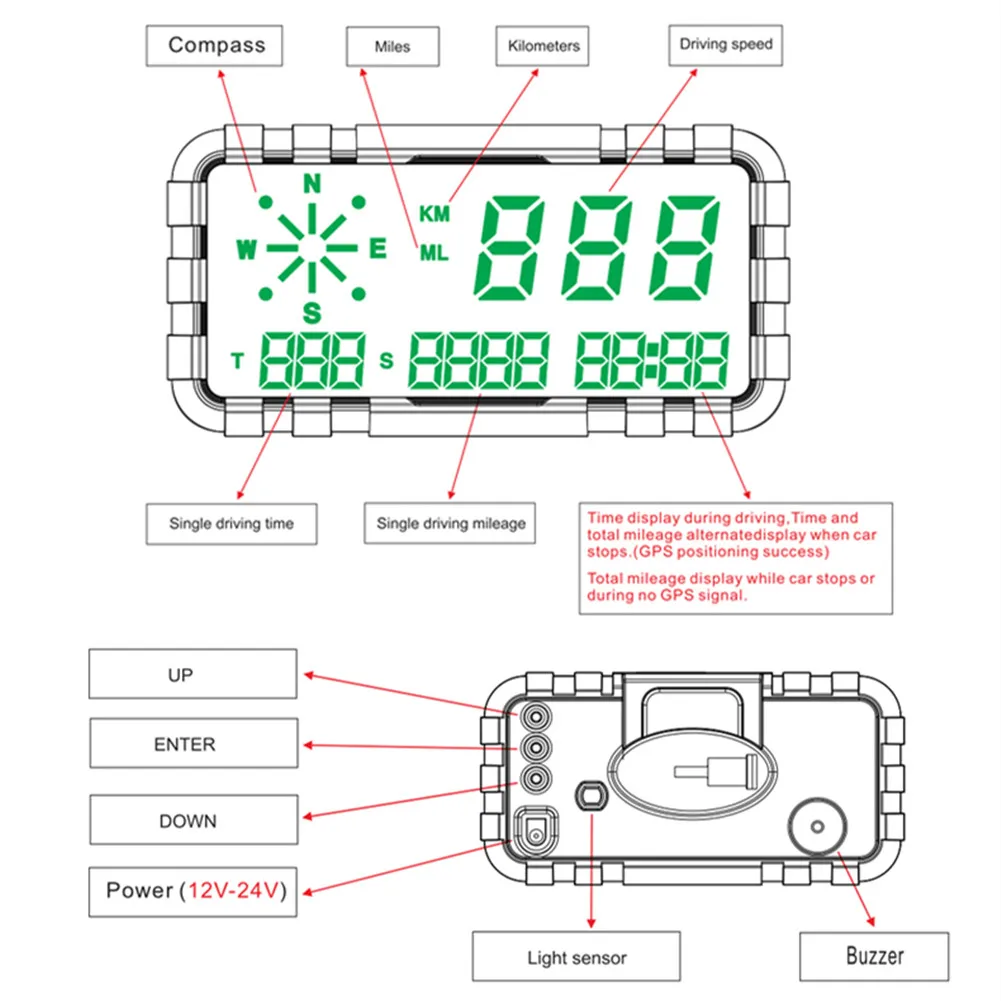 Compass

Miles

Kilometers

Driving speed

N

W

E

S

KM

ML

888

T

888

S

8888

88:88

Single driving time

Single driving mileage

Time display during driving,Time and total mileage alternatedisplay when car stops.(GPS positioning success)

Total mileage display while car stops or during no GPS signal.

UP

ENTER

DOWN

Power (12V-24V)

Light sensor

Buzzer