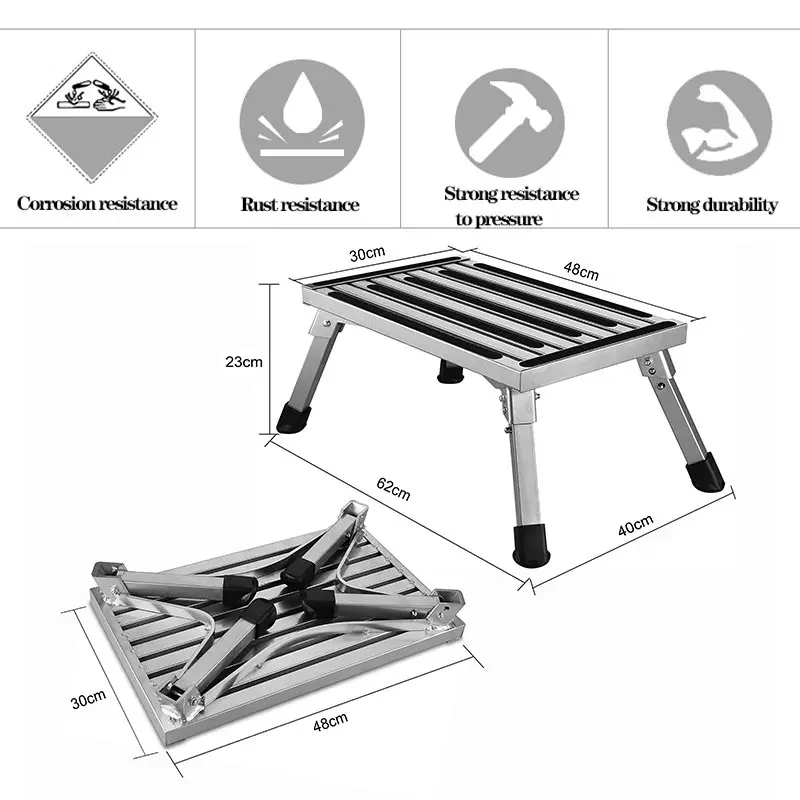 Corrosion resistance

Rust resistance

Strong resistance to pressure

Strong durability

30cm

48cm

23cm

62cm

40cm

30cm

48cm