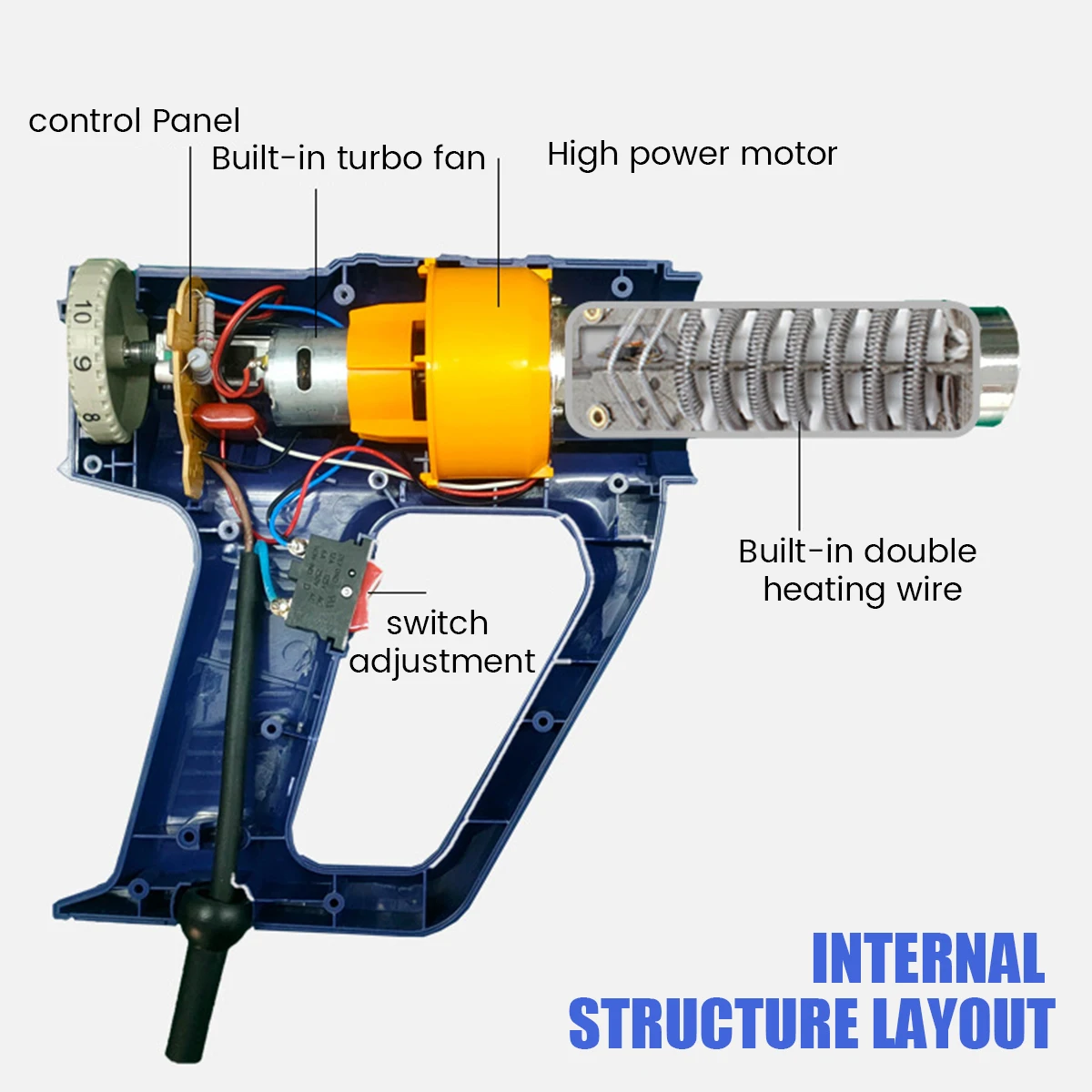 control Panel

Built-in turbo fan

High power motor

10
9
8

Built-in double heating wire

switch adjustment

INTERNAL STRUCTURE LAYOUT