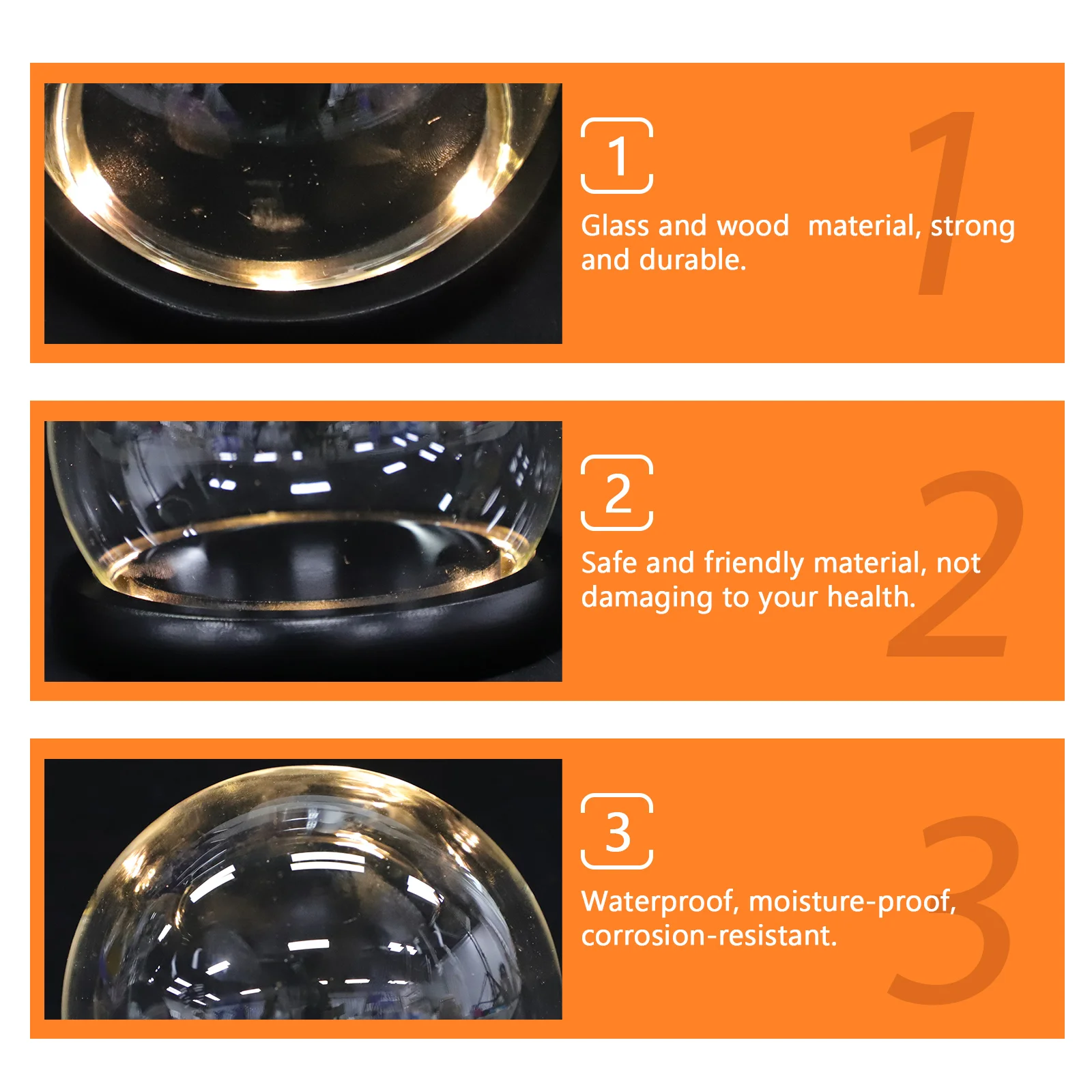 1

1

Glass and wood material, strong and durable.

2

2

Safe and friendly material, not damaging to your health.

3

3

Waterproof, moisture-proof, corrosion-resistant.