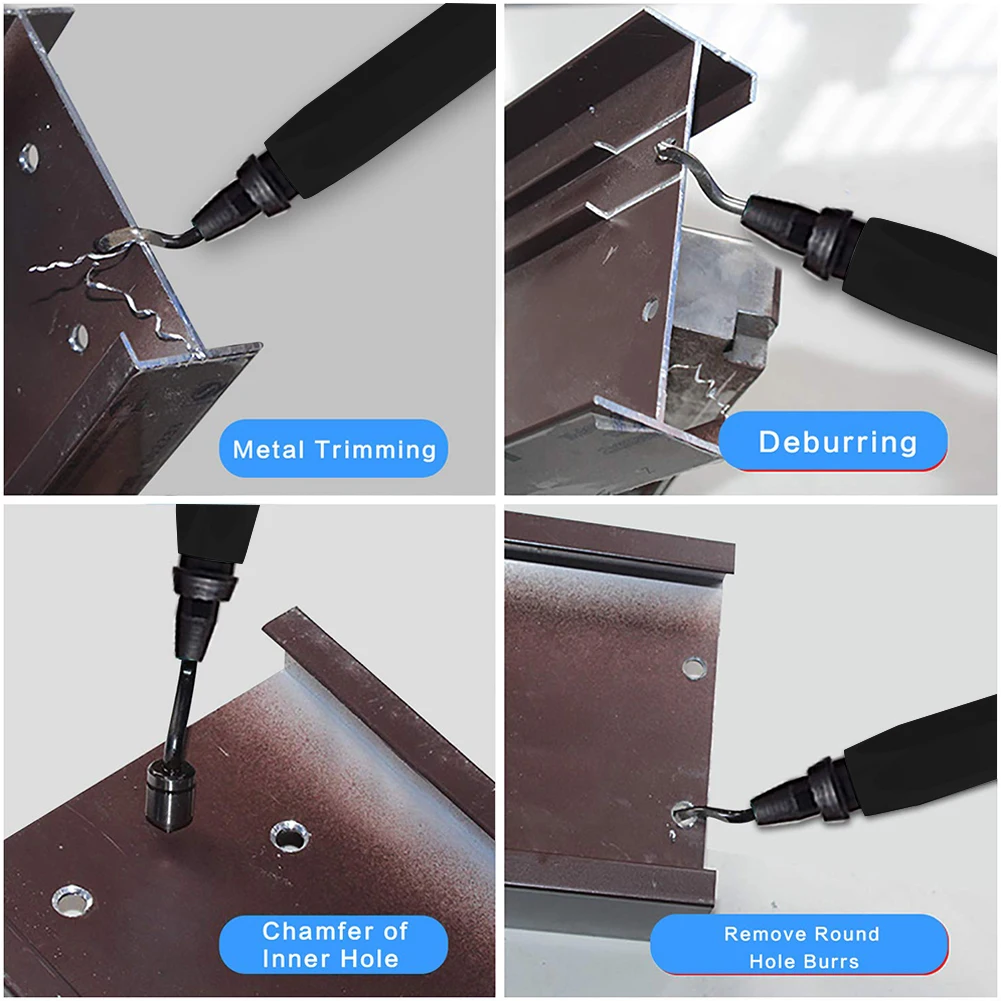 Metal Trimming

Deburring

Chamfer of Inner Hole

Remove Round Hole Burrs