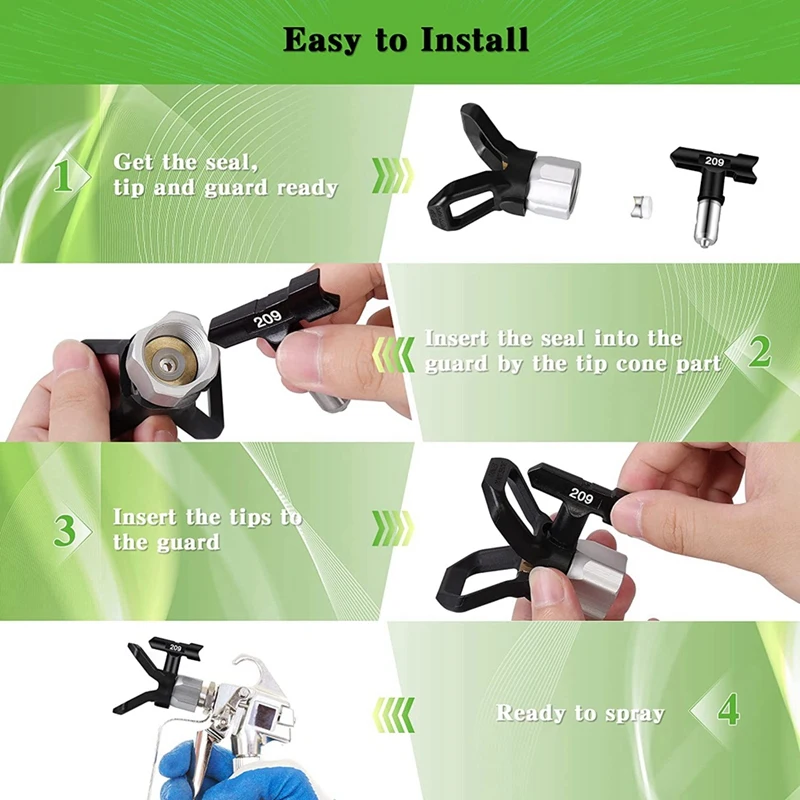 Easy to Install

1 Get the seal, tip and guard ready

209

209

Insert the seal into the guard by the tip cone part 2

3 Insert the tips to the guard

209

209

Ready to spray 4