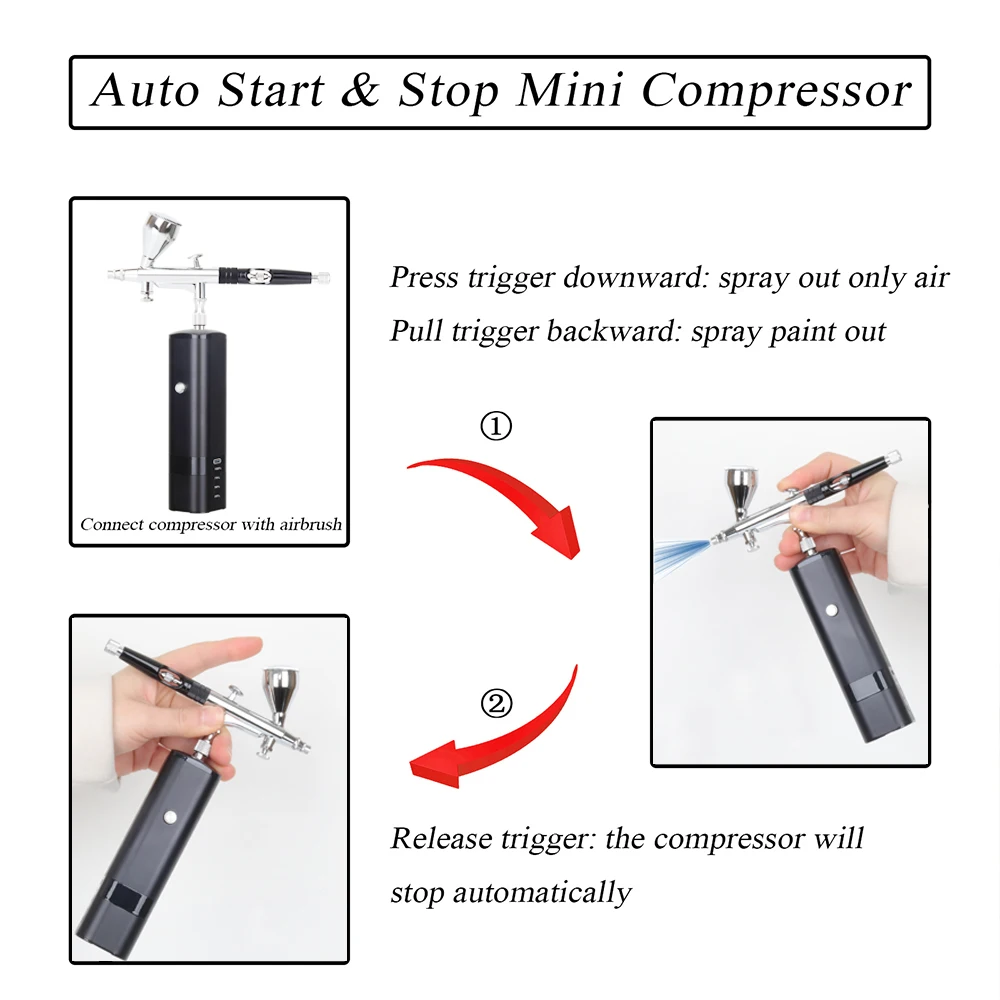 Auto Start & Stop Mini Compressor

Connect compressor with airbrush

Press trigger downward: spray out only air
Pull trigger backward: spray paint out

①

②

Release trigger: the compressor will stop automatically