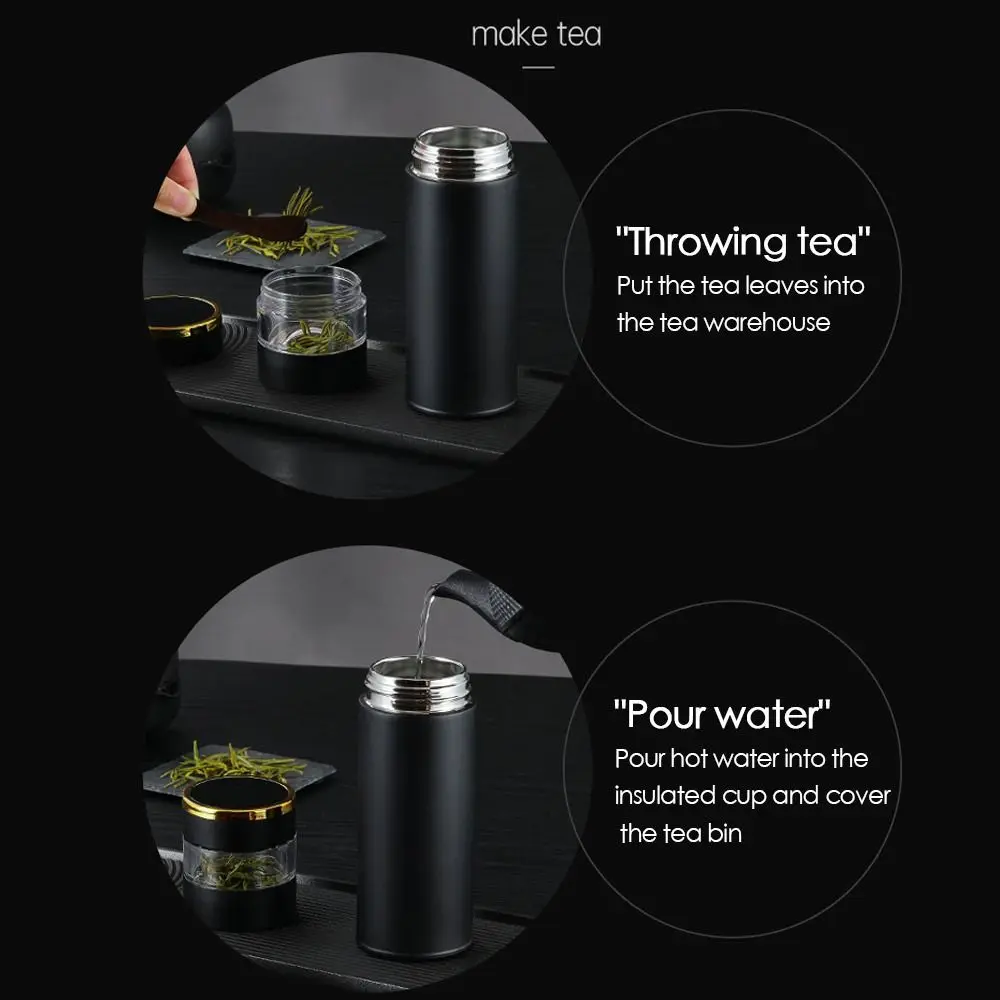 make tea

"Throwing tea"
Put the tea leaves into the tea warehouse

"Pour water"
Pour hot water into the insulated cup and cover the tea bin