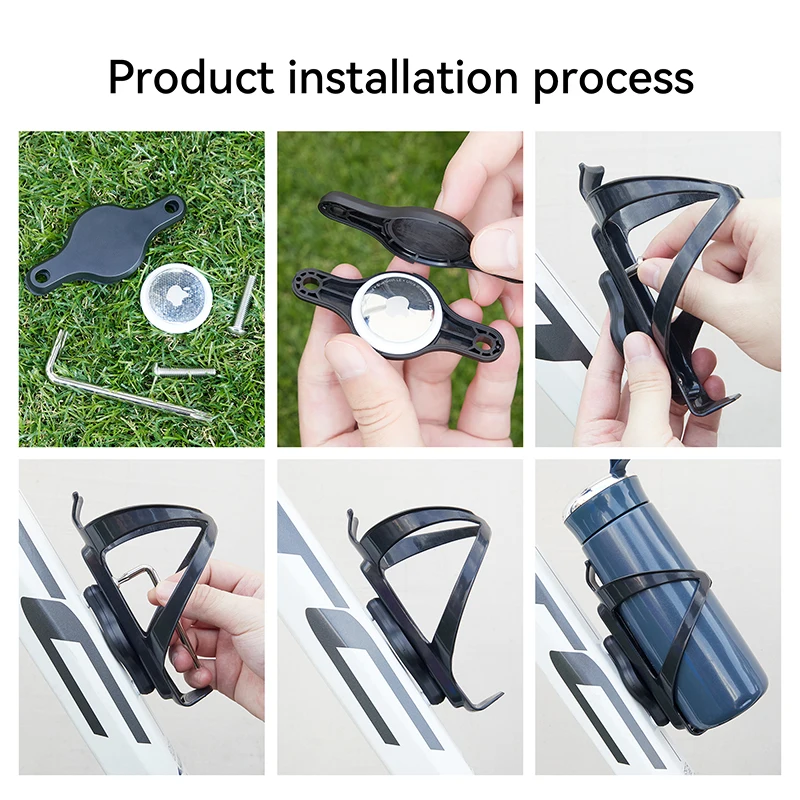 Product installation process