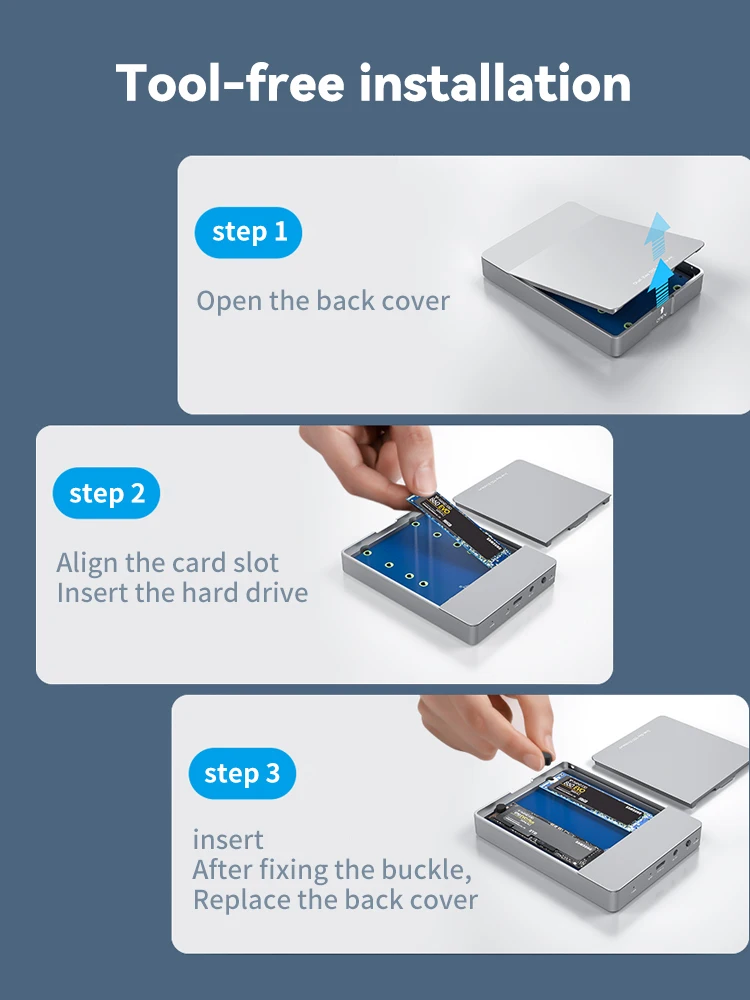 Tool-free installation

step 1

Open the back cover

step 2

Align the card slot
Insert the hard drive

step 3

insert
After fixing the buckle,
Replace the back cover