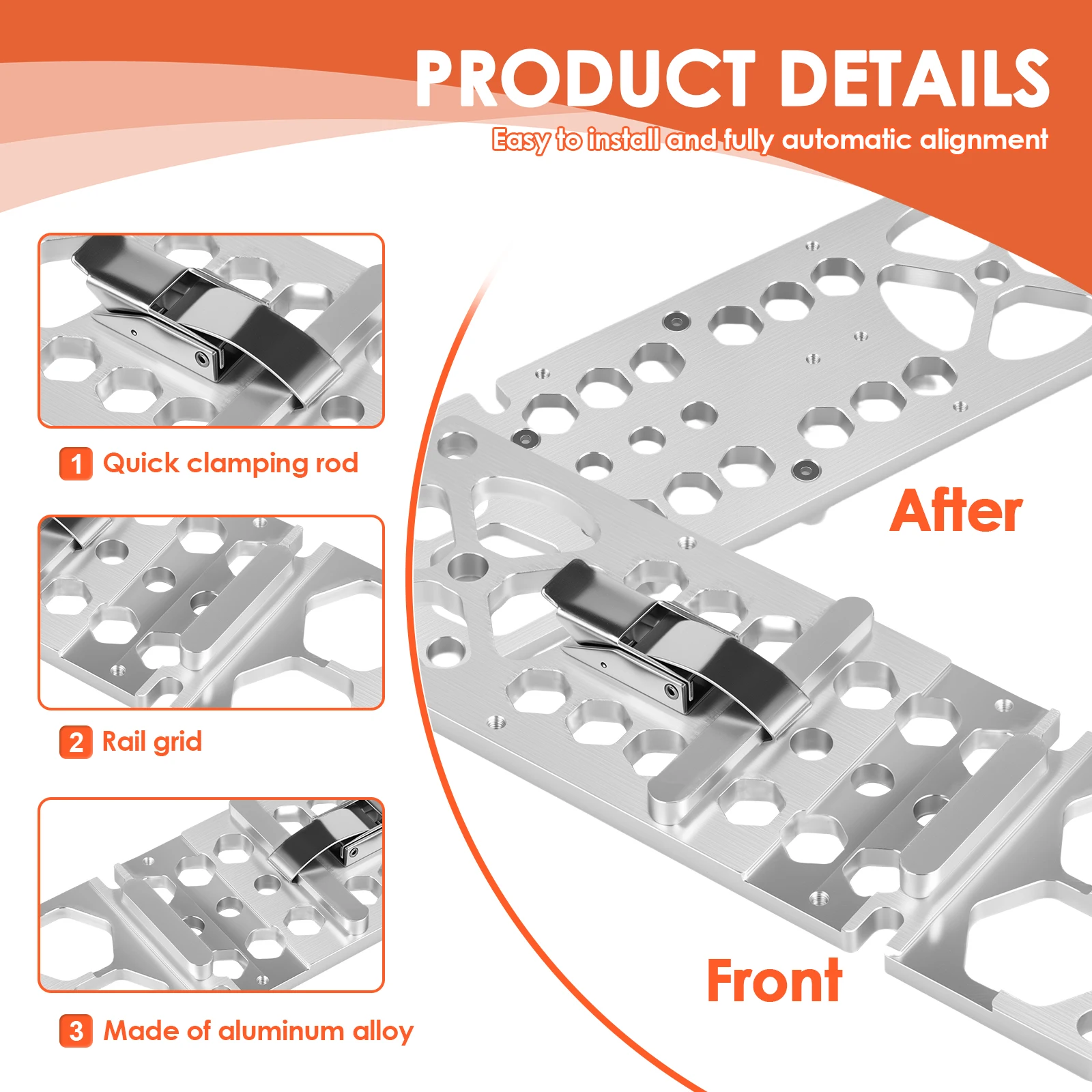 PRODUCT DETAILS
Easy to install and fully automatic alignment

1 Quick clamping rod

2 Rail grid

3 Made of aluminum alloy

After

Front