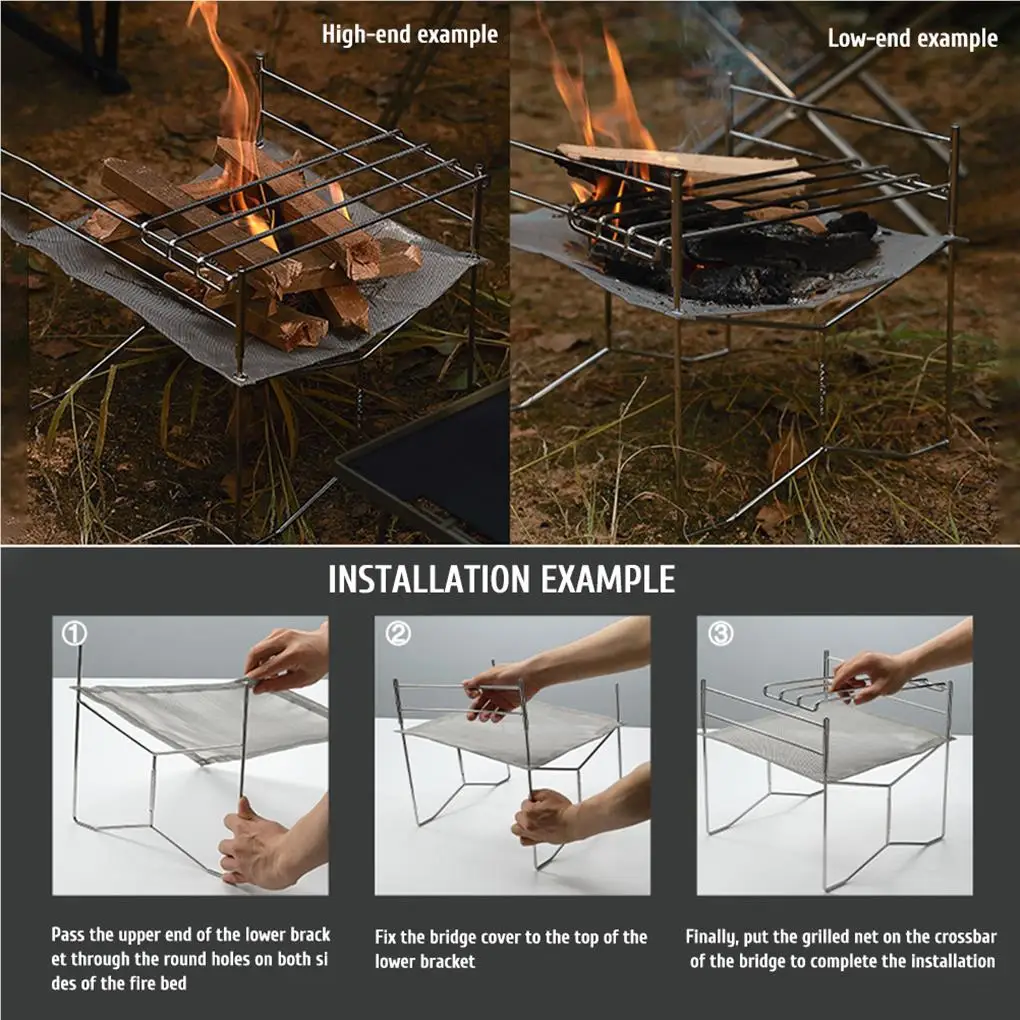 High-end example

Low-end example

INSTALLATION EXAMPLE

①

②

③

Pass the upper end of the lower brack et through the round holes on both si des of the fire bed

Fix the bridge cover to the top of the lower bracket

Finally, put the grilled net on the crossbar of the bridge to complete the installation