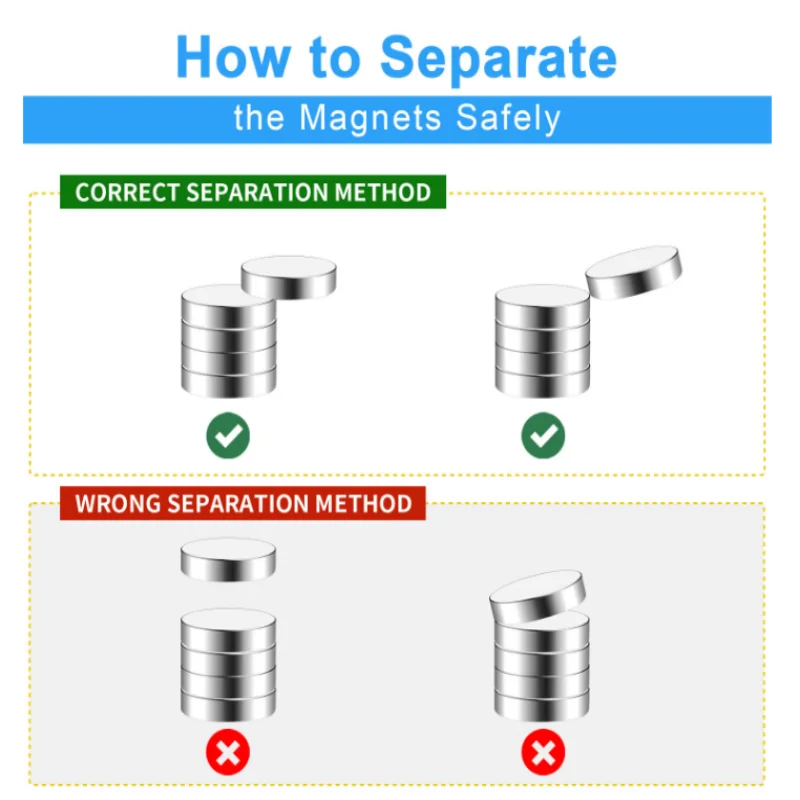 How to Separate

the Magnets Safely

CORRECT SEPARATION METHOD

WRONG SEPARATION METHOD