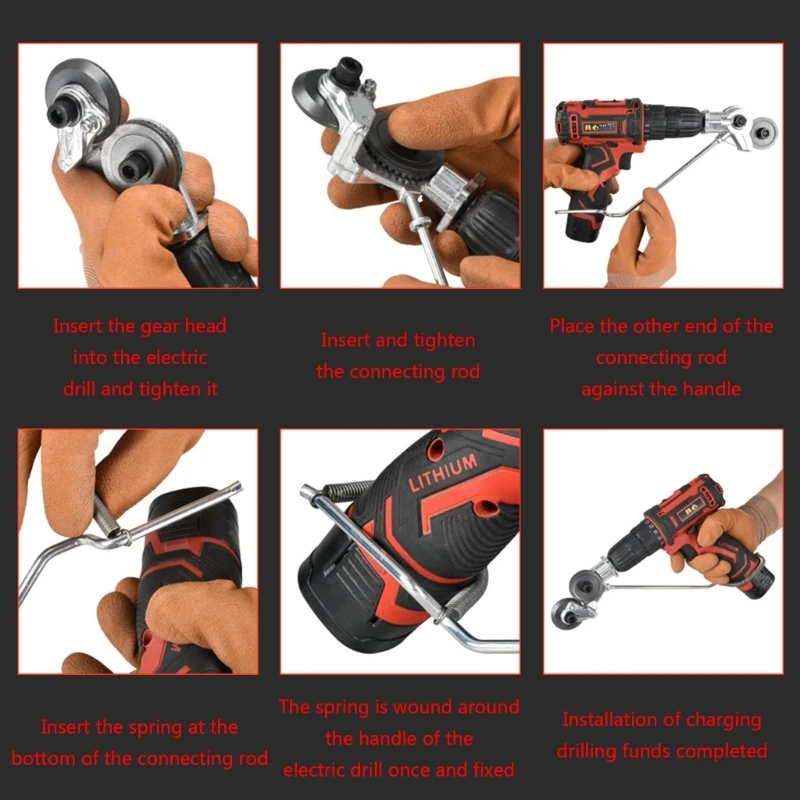 Insert the gear head into the electric drill and tighten it

Insert and tighten the connecting rod

Place the other end of the connecting rod against the handle

LITHIUM

Insert the spring at the bottom of the connecting rod

The spring is wound around the handle of the electric drill once and fixed

Installation of charging drilling funds completed