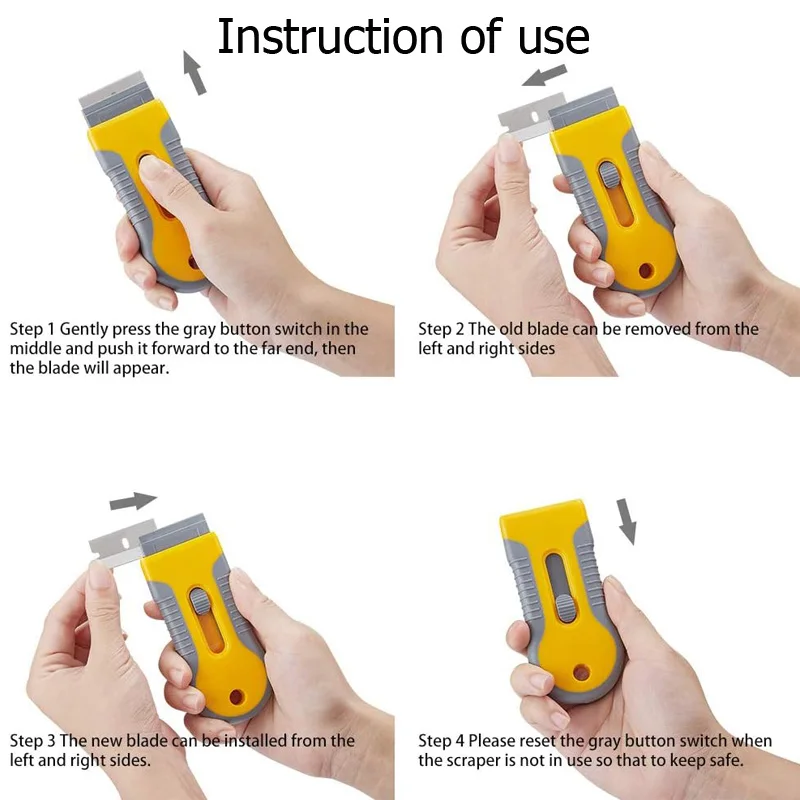 Instruction of use

Step 1 Gently press the gray button switch in the middle and push it forward to the far end, then the blade will appear.

Step 2 The old blade can be removed from the left and right sides

Step 3 The new blade can be installed from the left and right sides.

Step 4 Please reset the gray button switch when the scraper is not in use so that to keep safe.