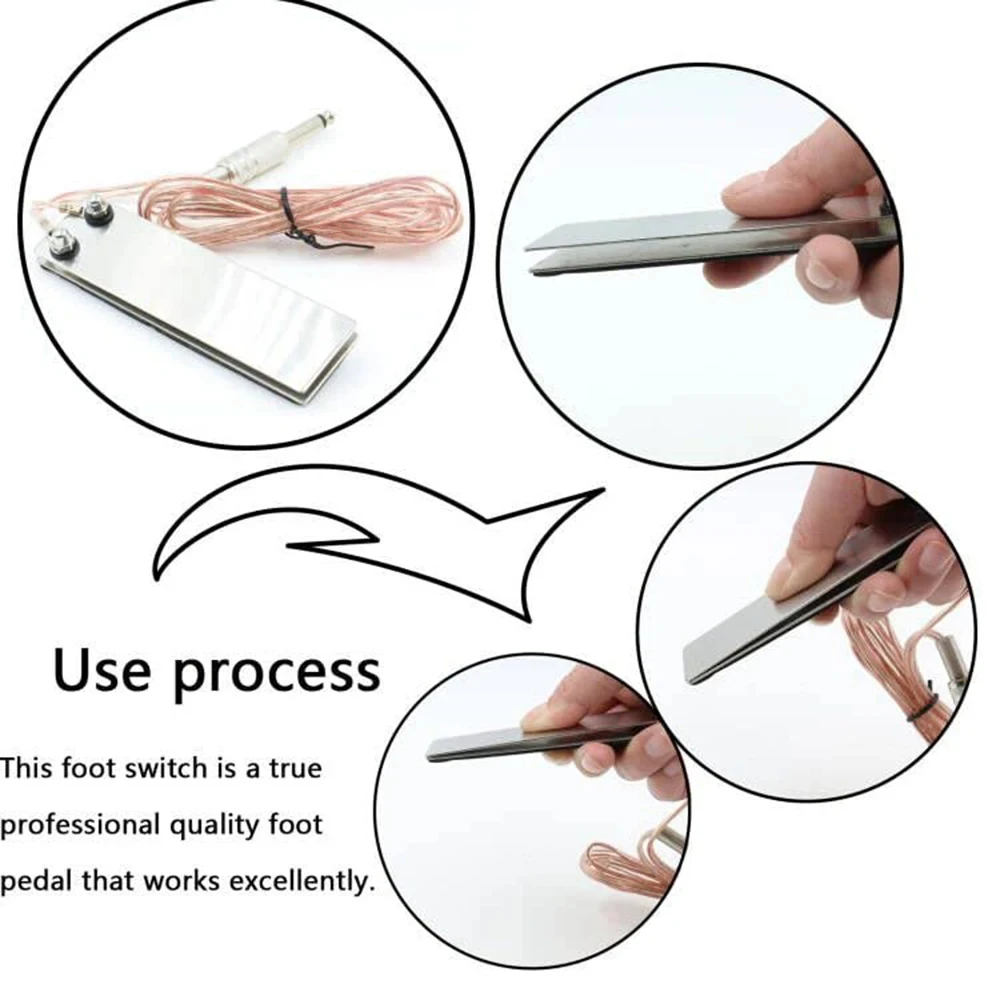 Use process

This foot switch is a true professional quality foot pedal that works excellently.