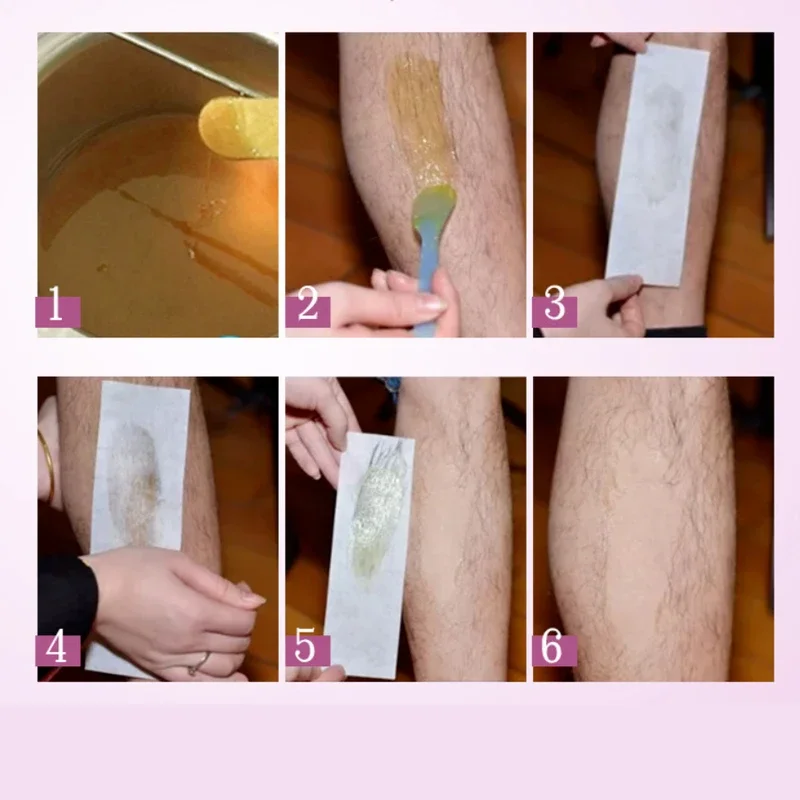 1

2

3

4

5

6