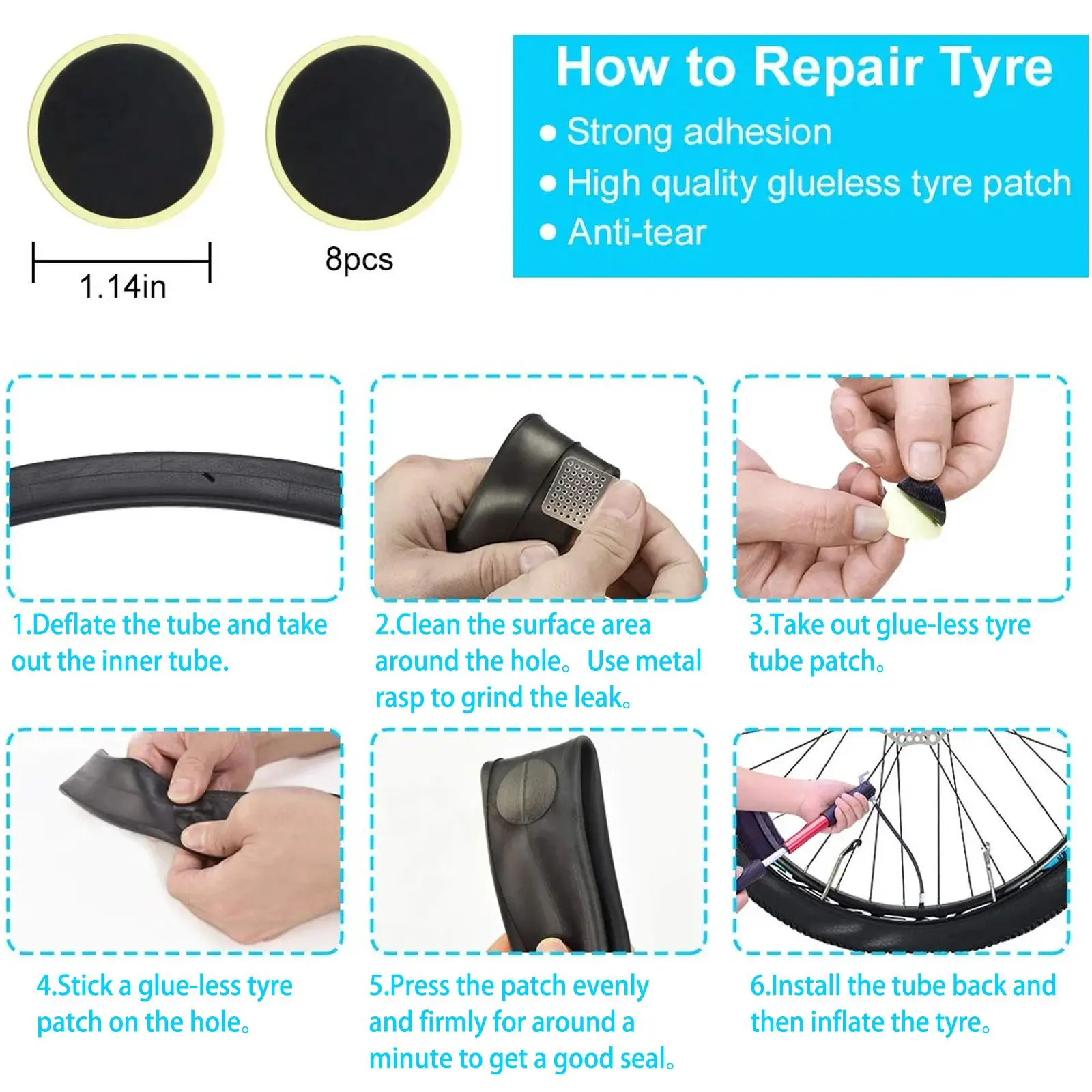 1.14in

8pcs

How to Repair Tyre
• Strong adhesion
• High quality glueless tyre patch
• Anti-tear

1.Deflate the tube and take out the inner tube.

2.Clean the surface area around the hole。 Use metal rasp to grind the leak。

3.Take out glue-less tyre tube patch。

4.Stick a glue-less tyre patch on the hole。

5.Press the patch evenly and firmly for around a minute to get a good seal。

6.Install the tube back and then inflate the tyre。