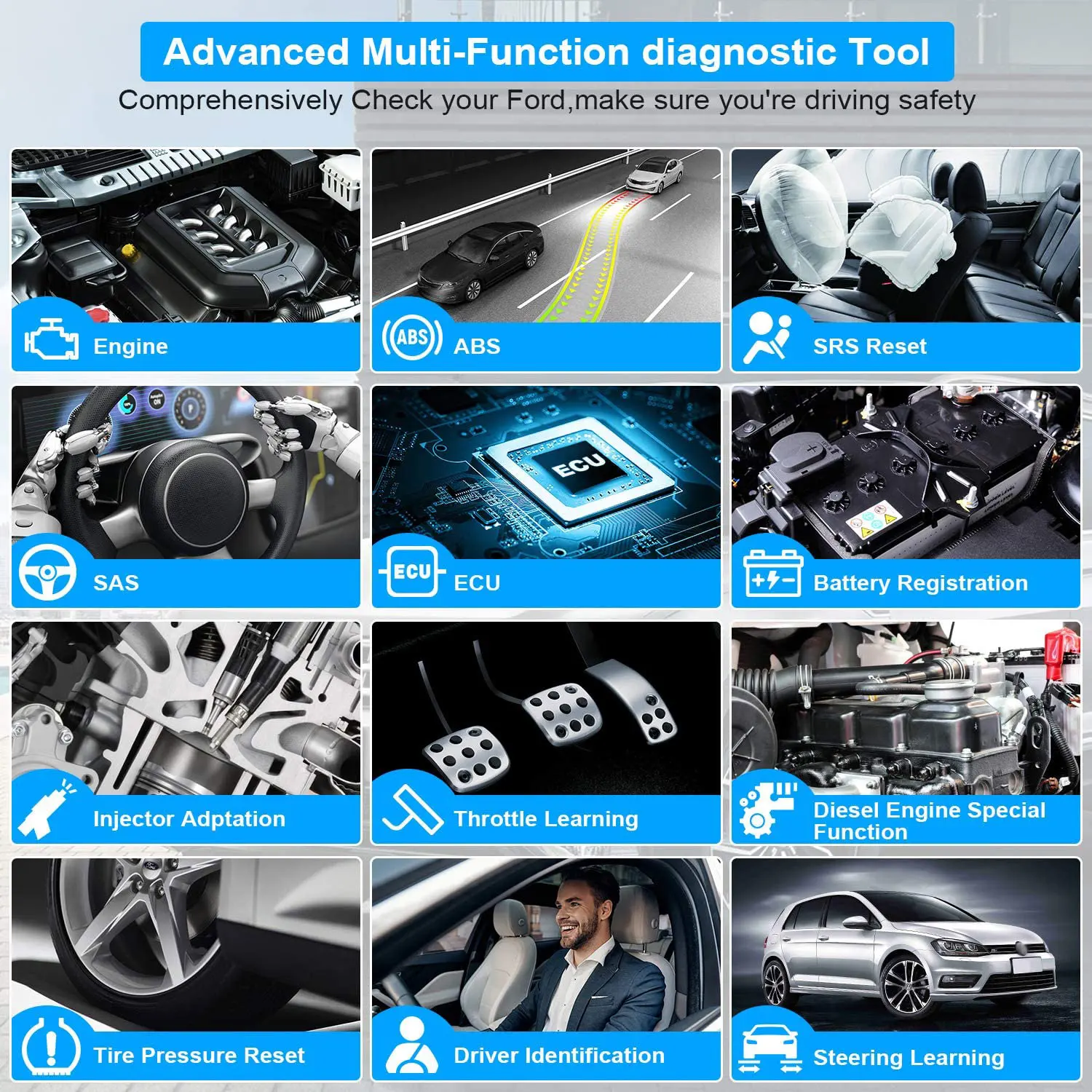 Advanced Multi-Function diagnostic Tool
Comprehensively Check your Ford,make sure you're driving safety

Engine

ABS
ABS

SRS Reset

SAS

ECU
ECU
ECU

Battery Registration

Injector Adptation

Throttle Learning

Diesel Engine Special Function

Tire Pressure Reset

Driver Identification

Steering Learning