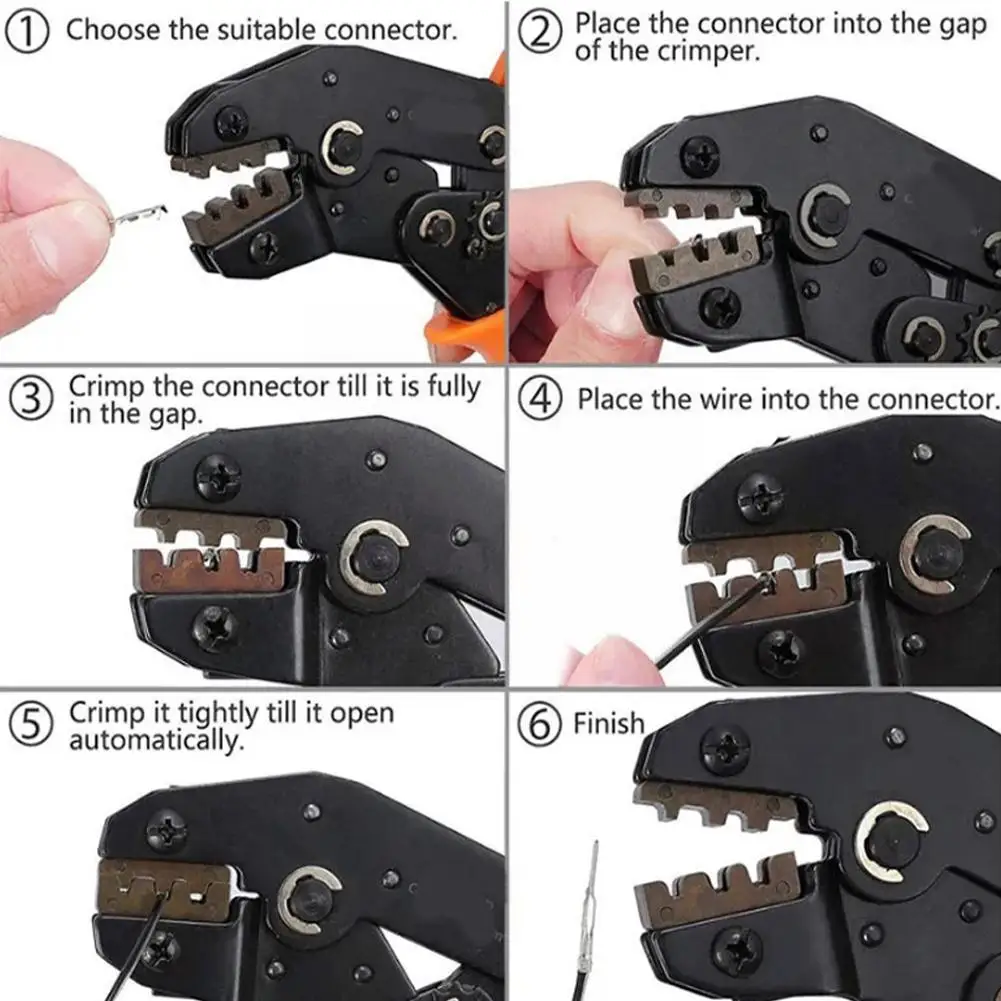 ① Choose the suitable connector.

② Place the connector into the gap of the crimper.

③ Crimp the connector till it is fully in the gap.

④ Place the wire into the connector.

⑤ Crimp it tightly till it open automatically.

⑥ Finish