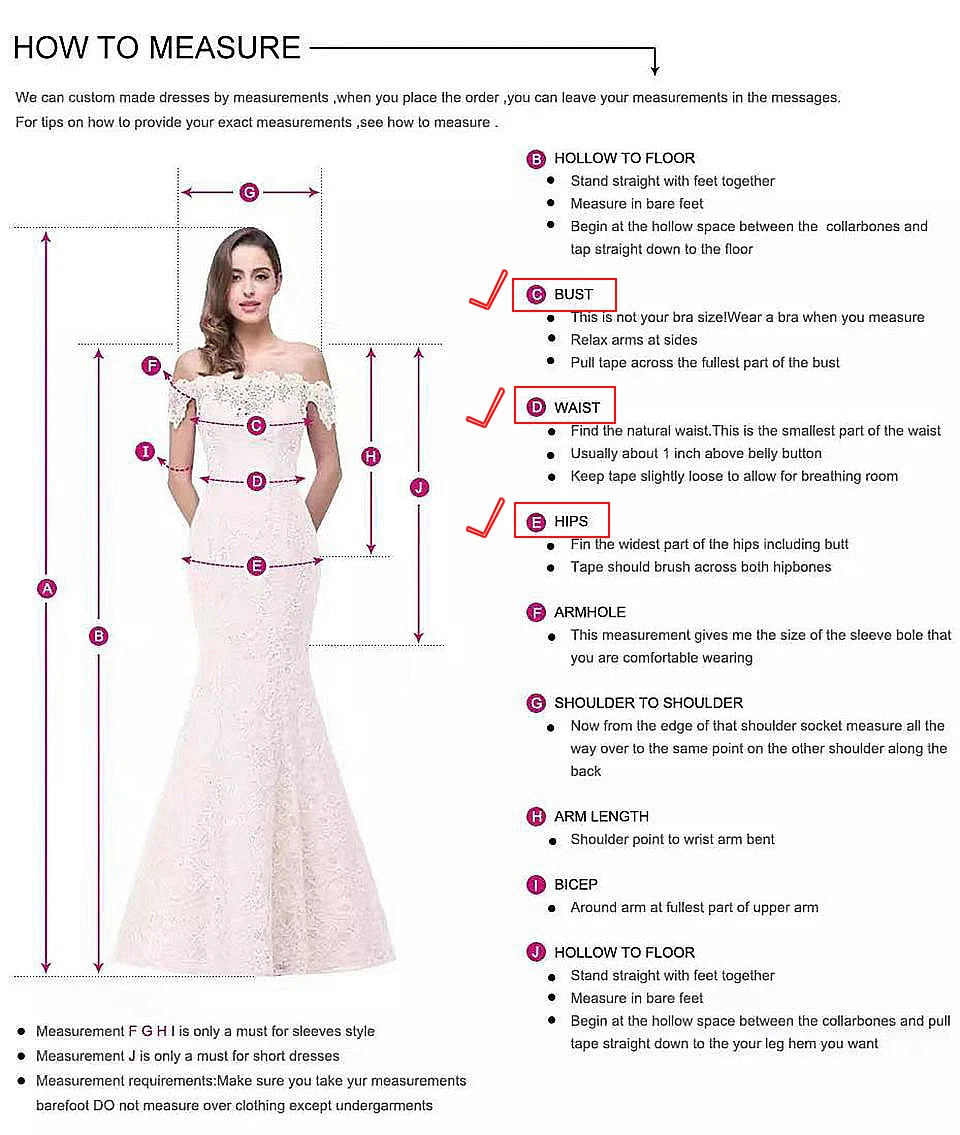 HOW TO MEASURE

We can custom made dresses by measurements ,when you place the order ,you can leave your measurements in the messages.
For tips on how to provide your exact measurements ,see how to measure .

G
F
C
I
D
H
J
E
A
B

B HOLLOW TO FLOOR
- Stand straight with feet together
- Measure in bare feet
- Begin at the hollow space between the collarbones and tap straight down to the floor

C BUST
- This is not your bra size!Wear a bra when you measure
- Relax arms at sides
- Pull tape across the fullest part of the bust

D WAIST
- Find the natural waist.This is the smallest part of the waist
- Usually about 1 inch above belly button
- Keep tape slightly loose to allow for breathing room

E HIPS
- Fin the widest part of the hips including butt
- Tape should brush across both hipbones

F ARMHOLE
- This measurement gives me the size of the sleeve bole that you are comfortable wearing

G SHOULDER TO SHOULDER
- Now from the edge of that shoulder socket measure all the way over to the same point on the other shoulder along the back

H ARM LENGTH
- Shoulder point to wrist arm bent

I BICEP
- Around arm at fullest part of upper arm

J HOLLOW TO FLOOR
- Stand straight with feet together
- Measure in bare feet
- Begin at the hollow space between the collarbones and pull tape straight down to the your leg hem you want

- Measurement F G H I is only a must for sleeves style
- Measurement J is only a must for short dresses
- Measurement requirements:Make sure you take yur measurements barefoot DO not measure over clothing except undergarments