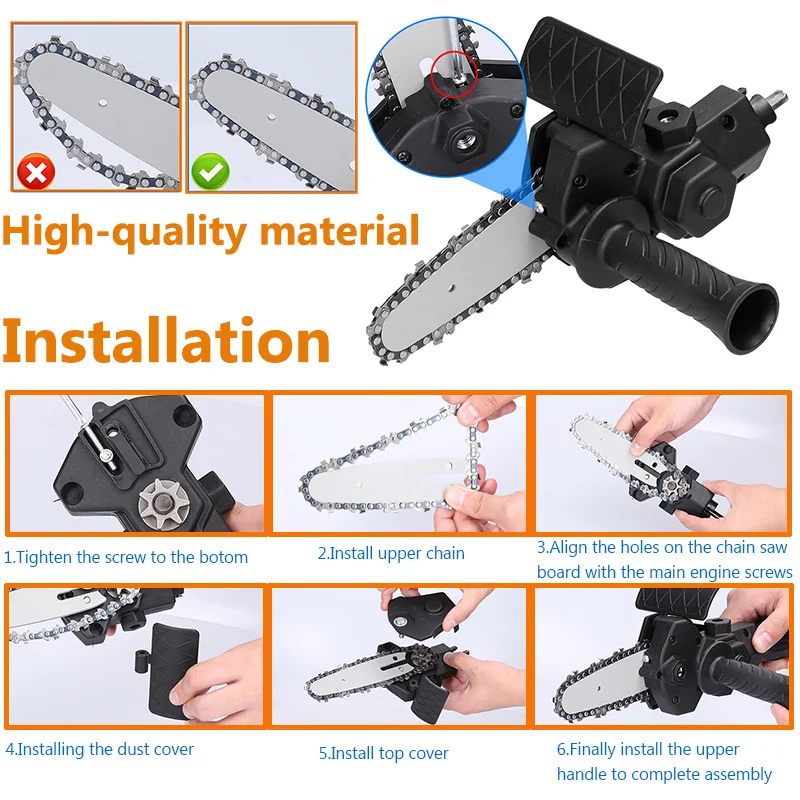 High-quality material

Installation

1.Tighten the screw to the botom

2.Install upper chain

3.Align the holes on the chain saw board with the main engine screws

4.Installing the dust cover

5.Install top cover

6.Finally install the upper handle to complete assembly