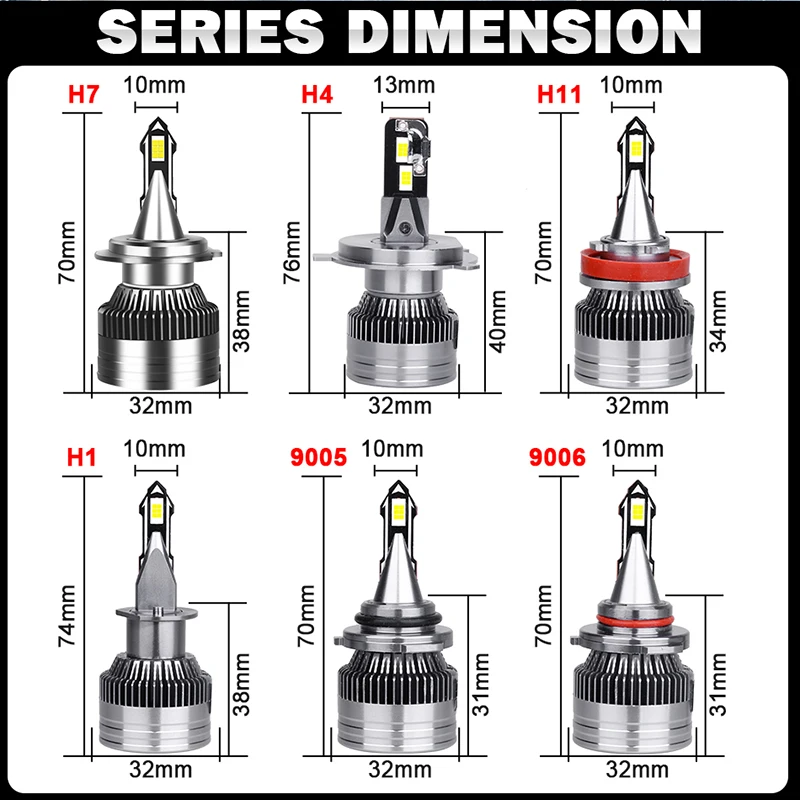 SERIES DIMENSION

H7
10mm
70mm
38mm
32mm

H4
13mm
76mm
40mm
32mm

H11
10mm
70mm
34mm
32mm

H1
10mm
74mm
38mm
32mm

9005
10mm
70mm
31mm
32mm

9006
10mm
70mm
31mm
32mm